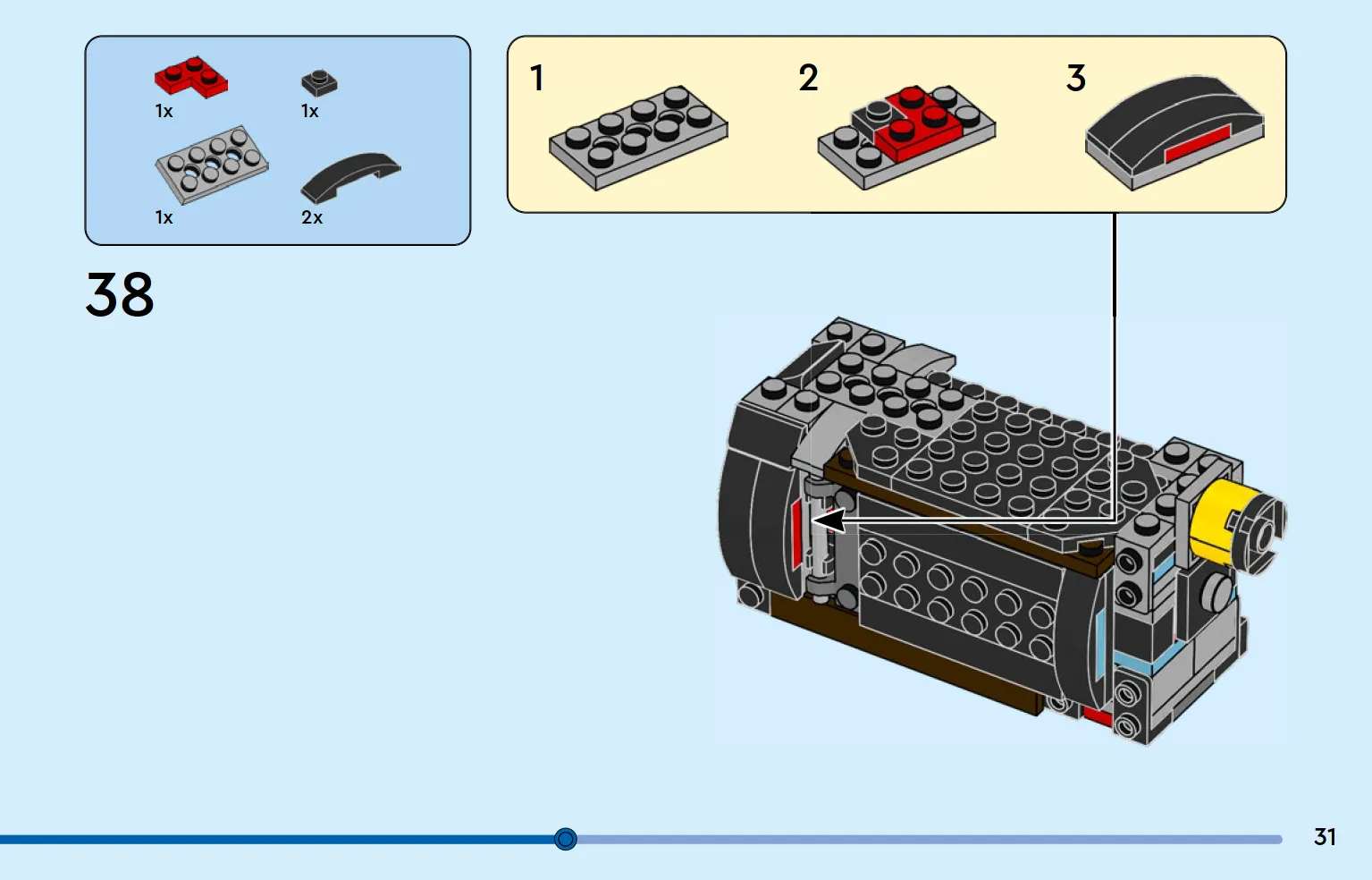 1x
1x
1x
2x

38

1
2
3

31