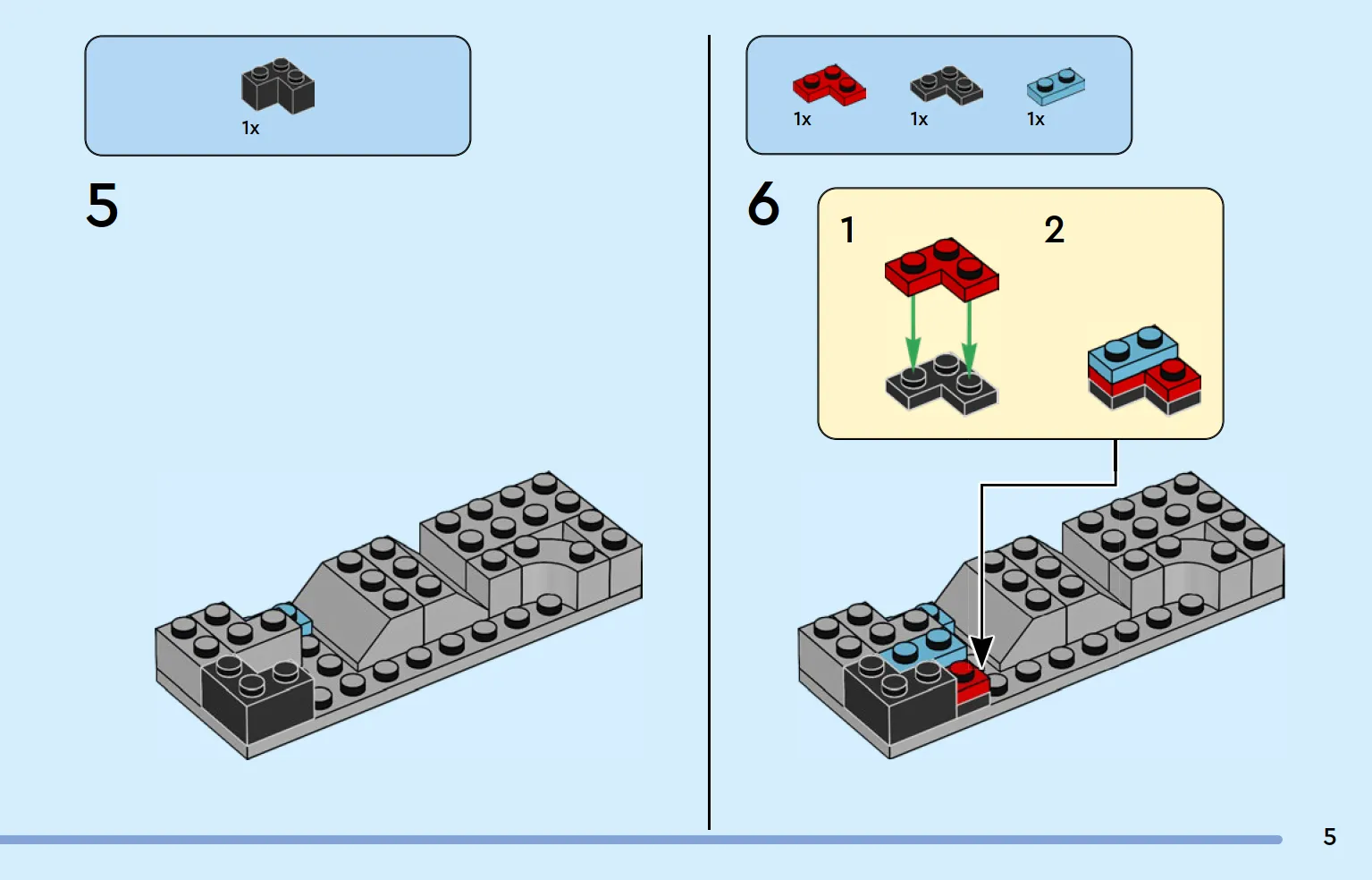 1x

5

1x
1x
1x

6

1

2

5