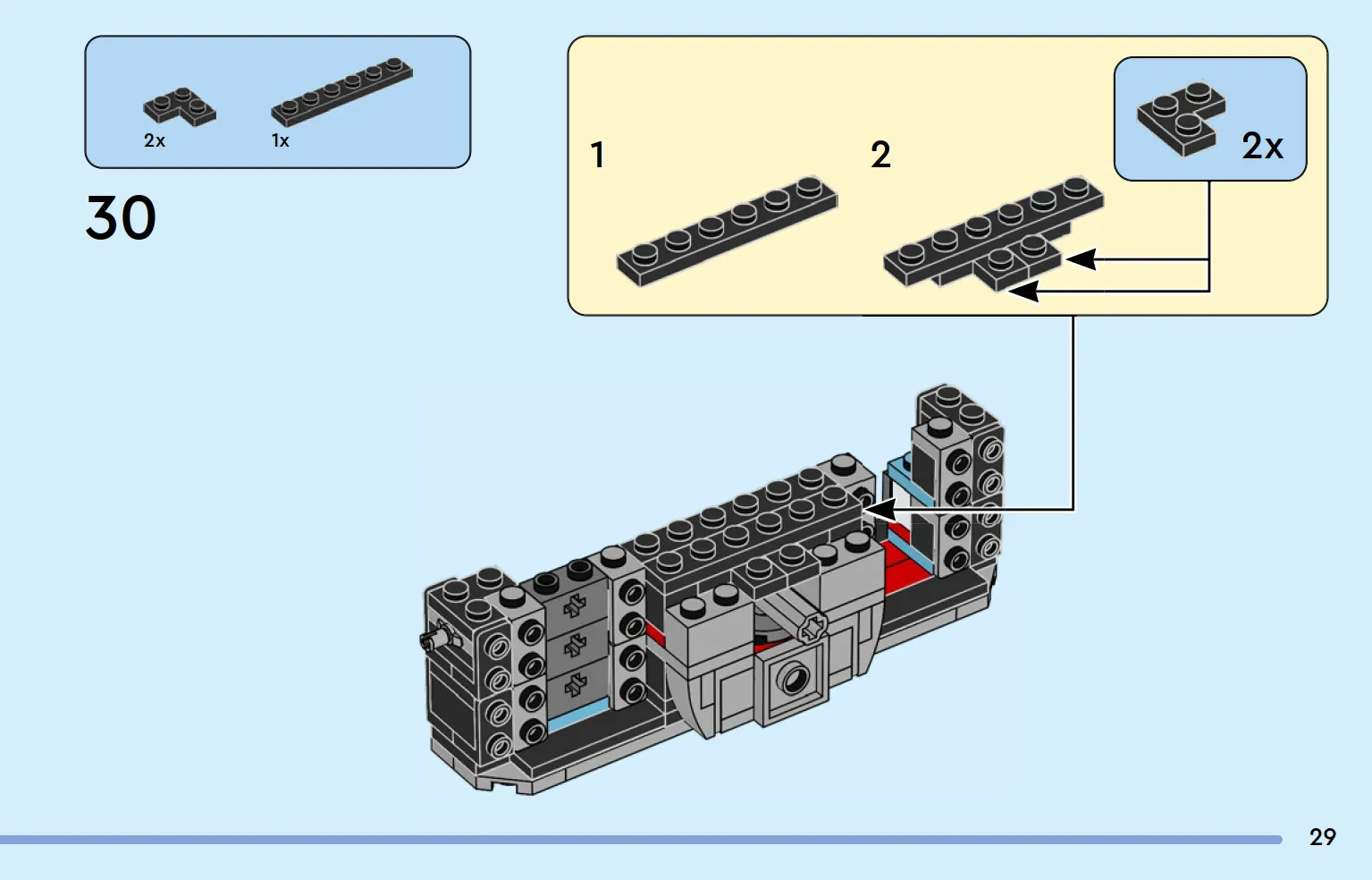 2x
1x

30

1

2

2x

29