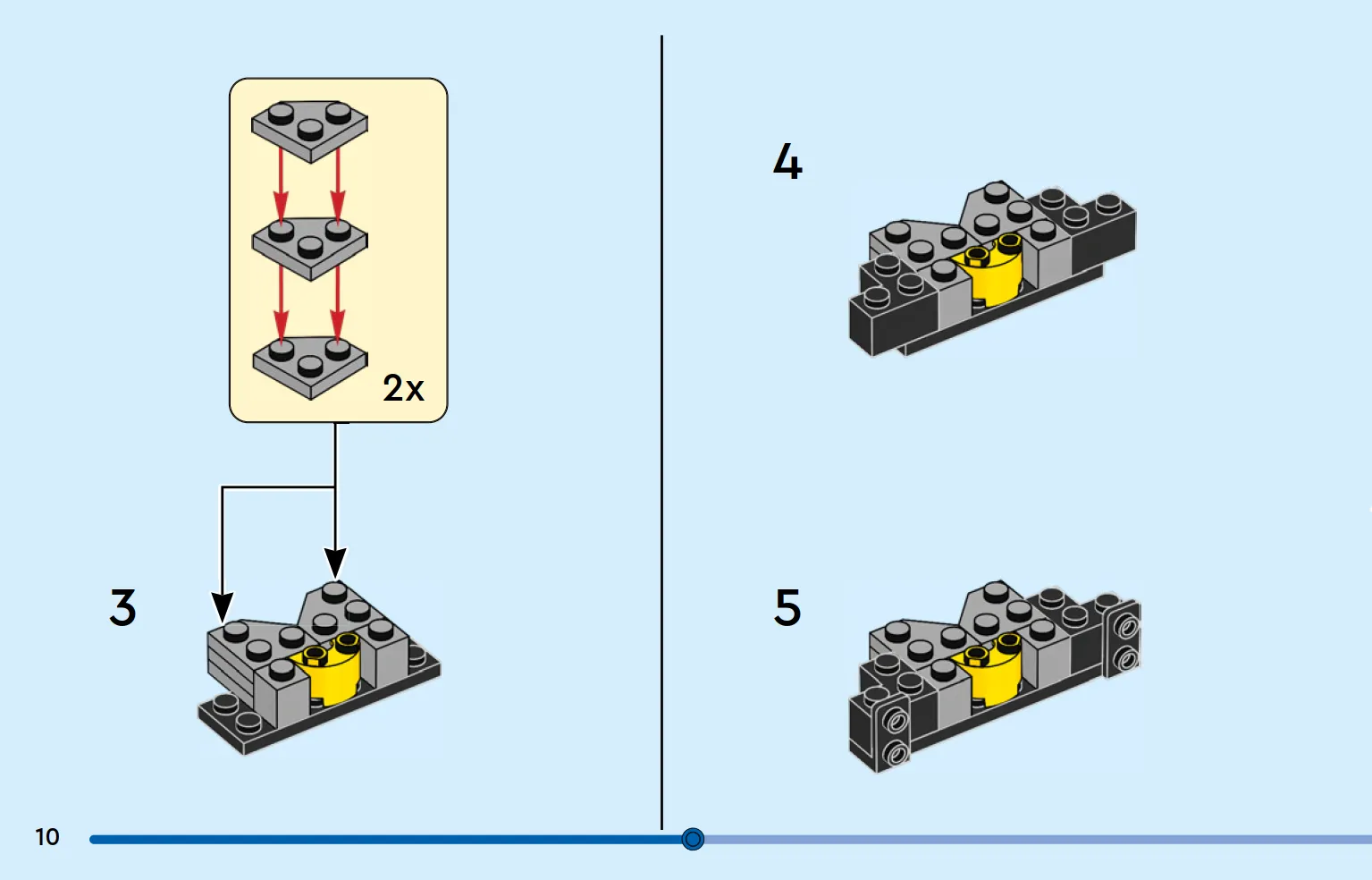 2x

3

4

5

10