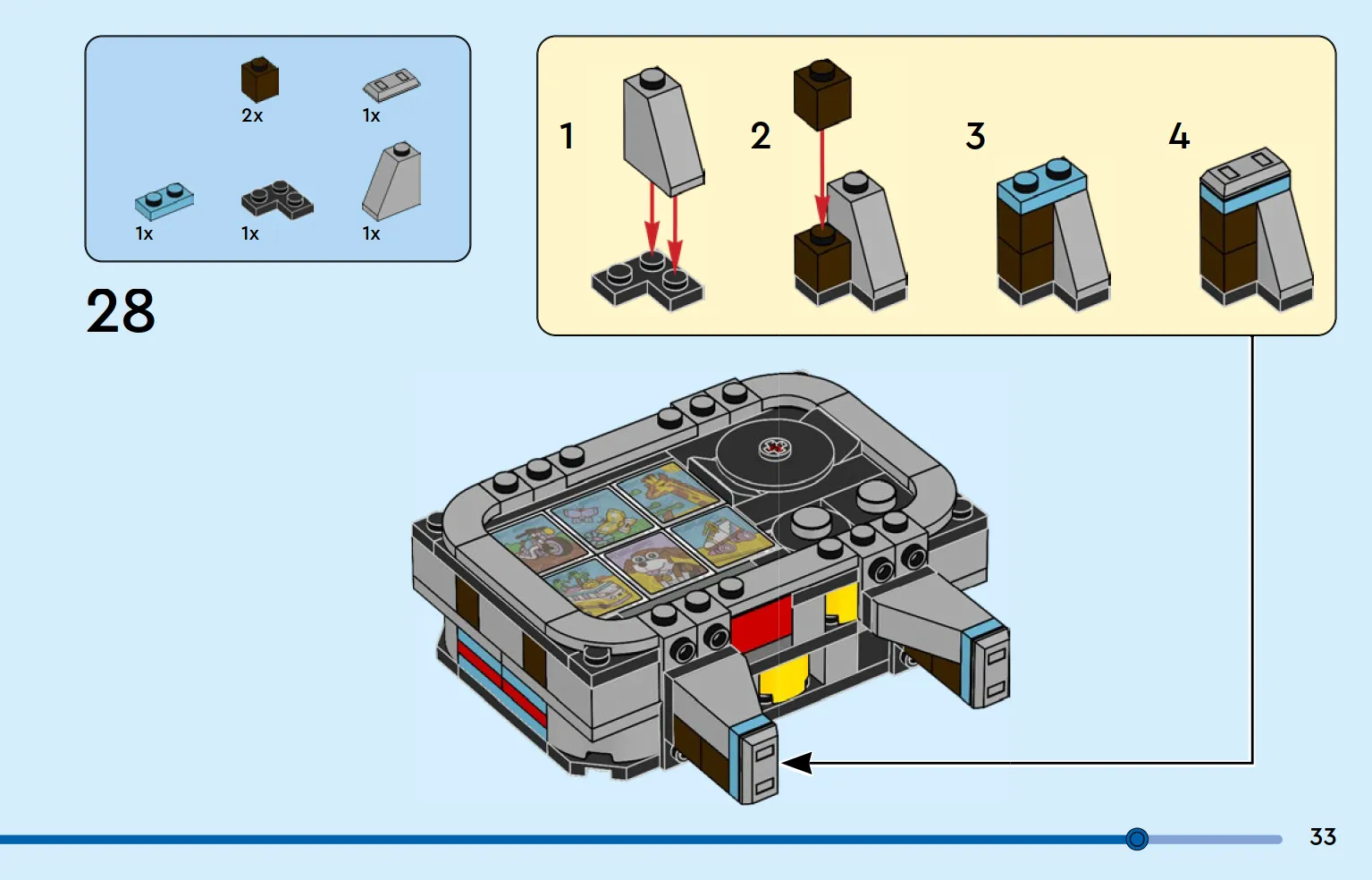 2x
1x
1x
1x
1x

28

1
2
3
4

33