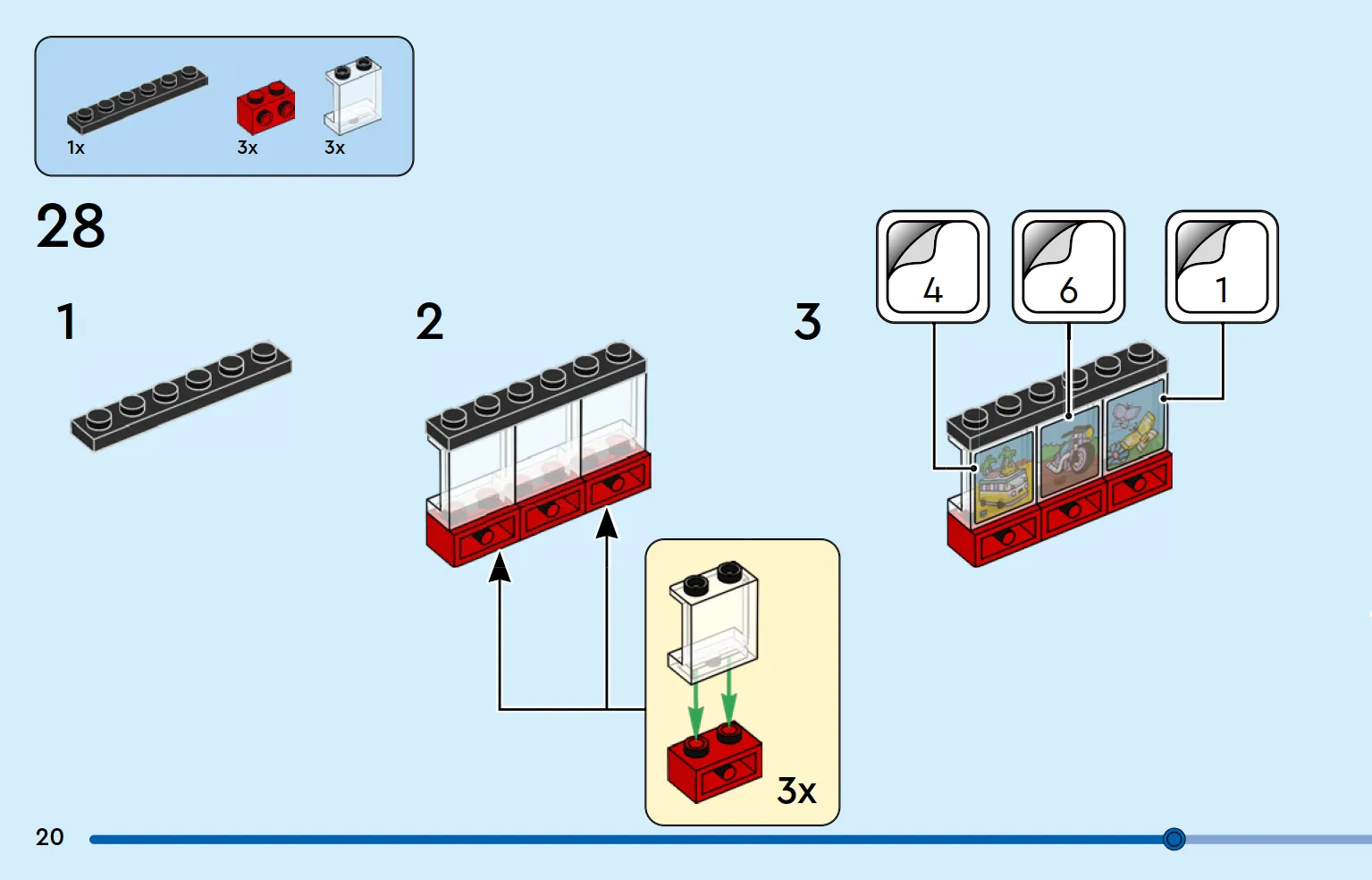 1x
3x
3x

28

1

2

3

4
6
1

3x

20