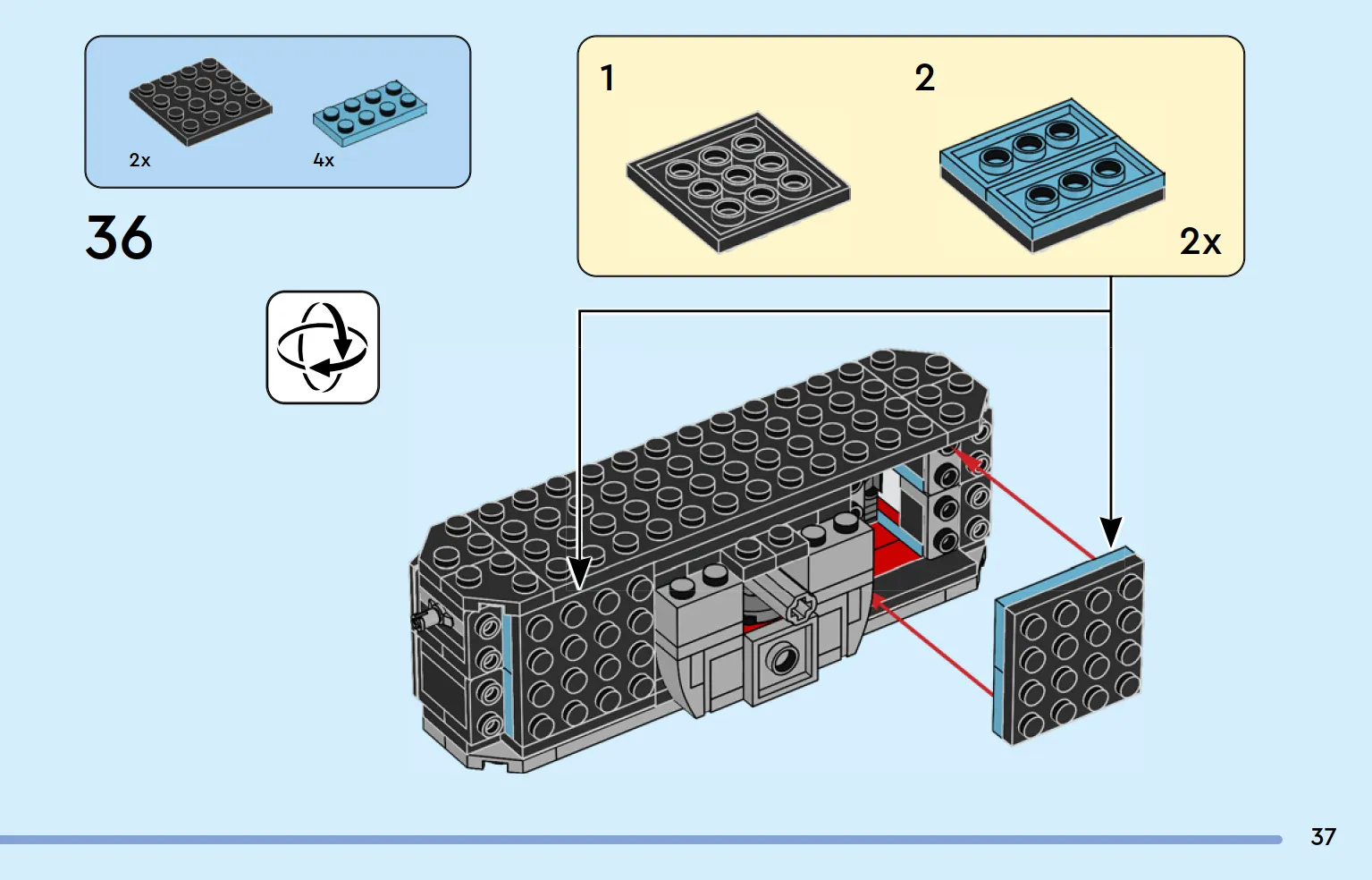 2x
4x

36

1
2
2x

37