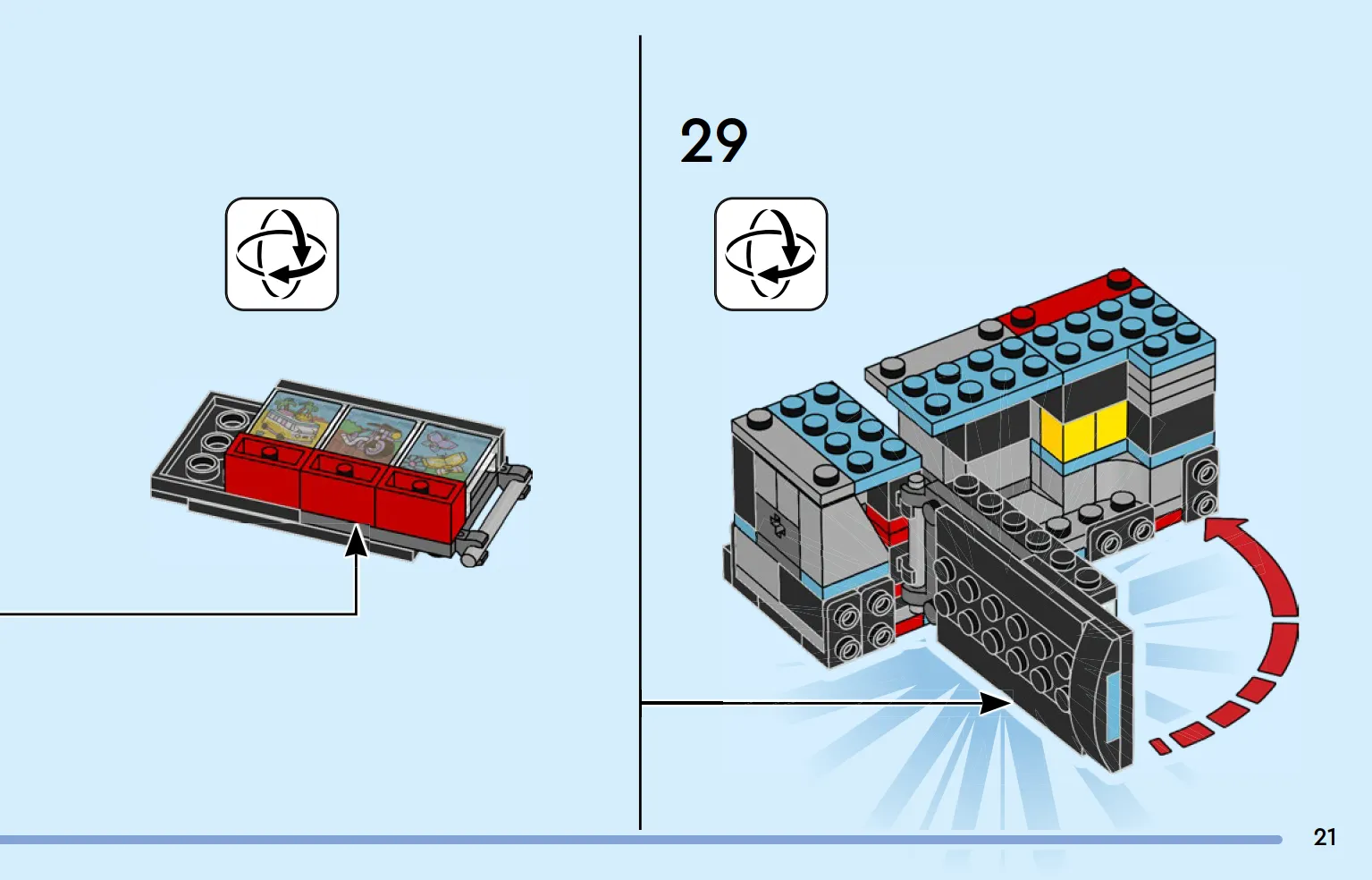 29

21