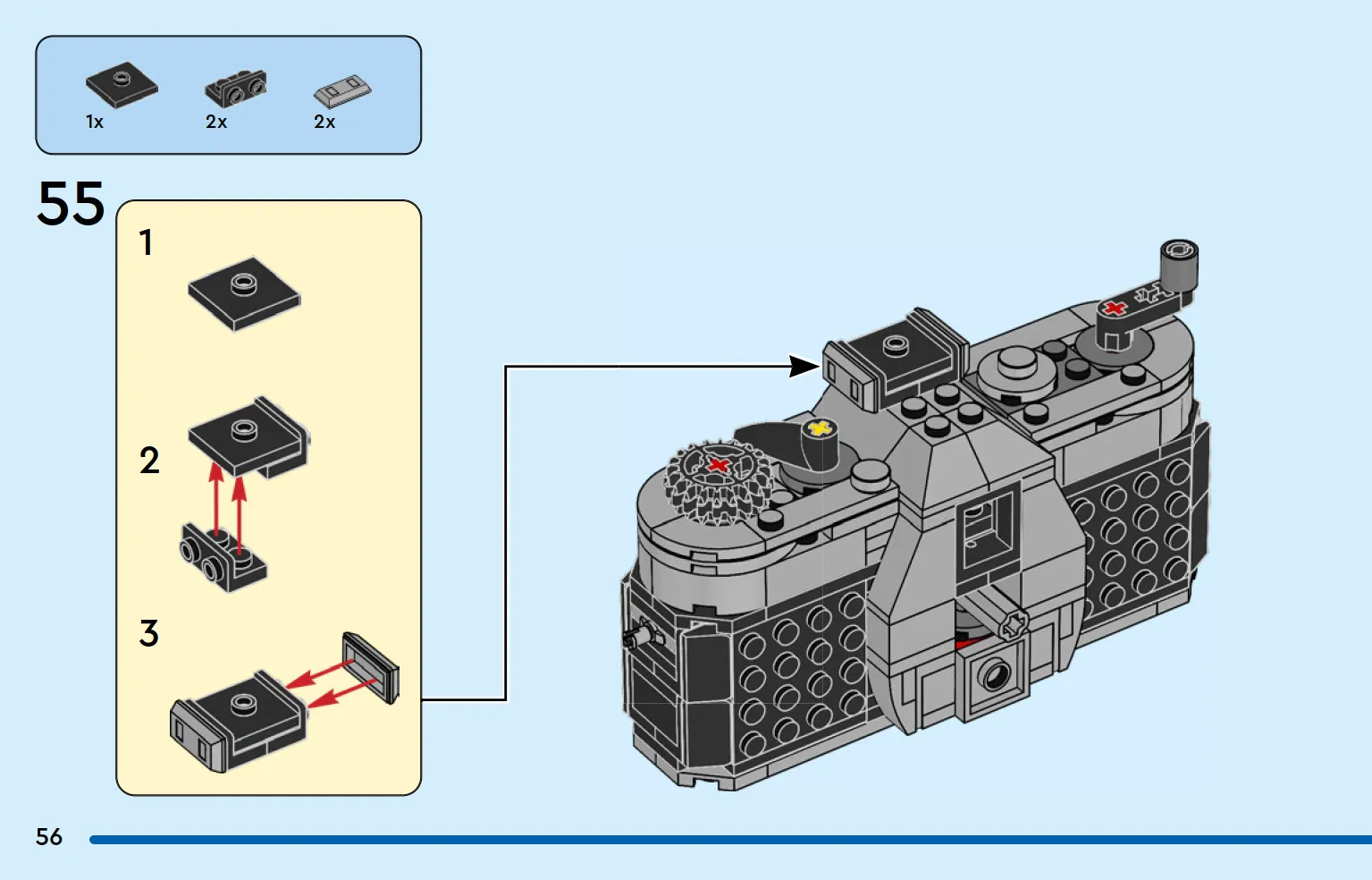 1x
2x
2x

55

1

2

3

56