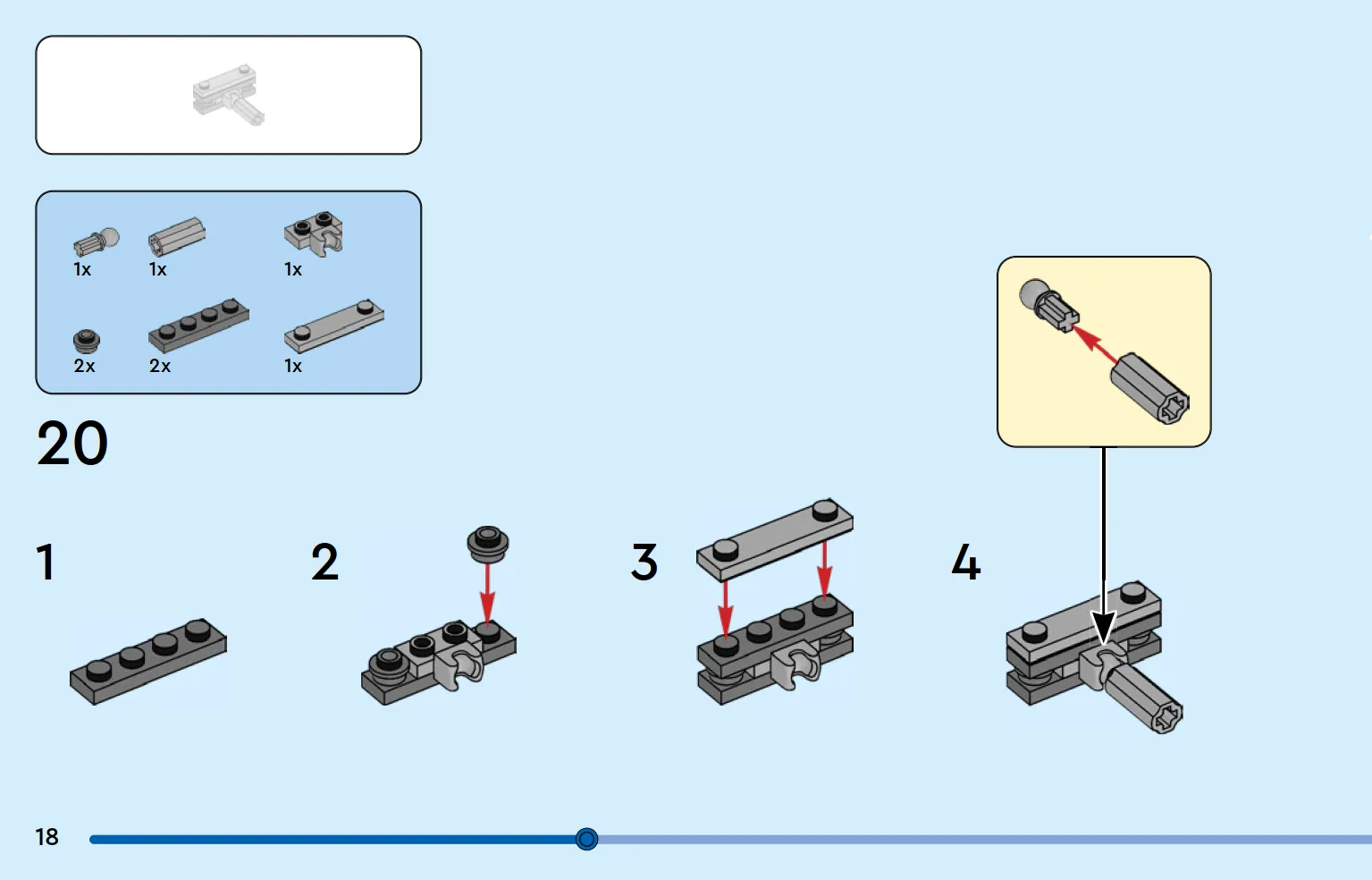 1x
1x
1x
2x
2x
1x

20

1

2

3

4

18