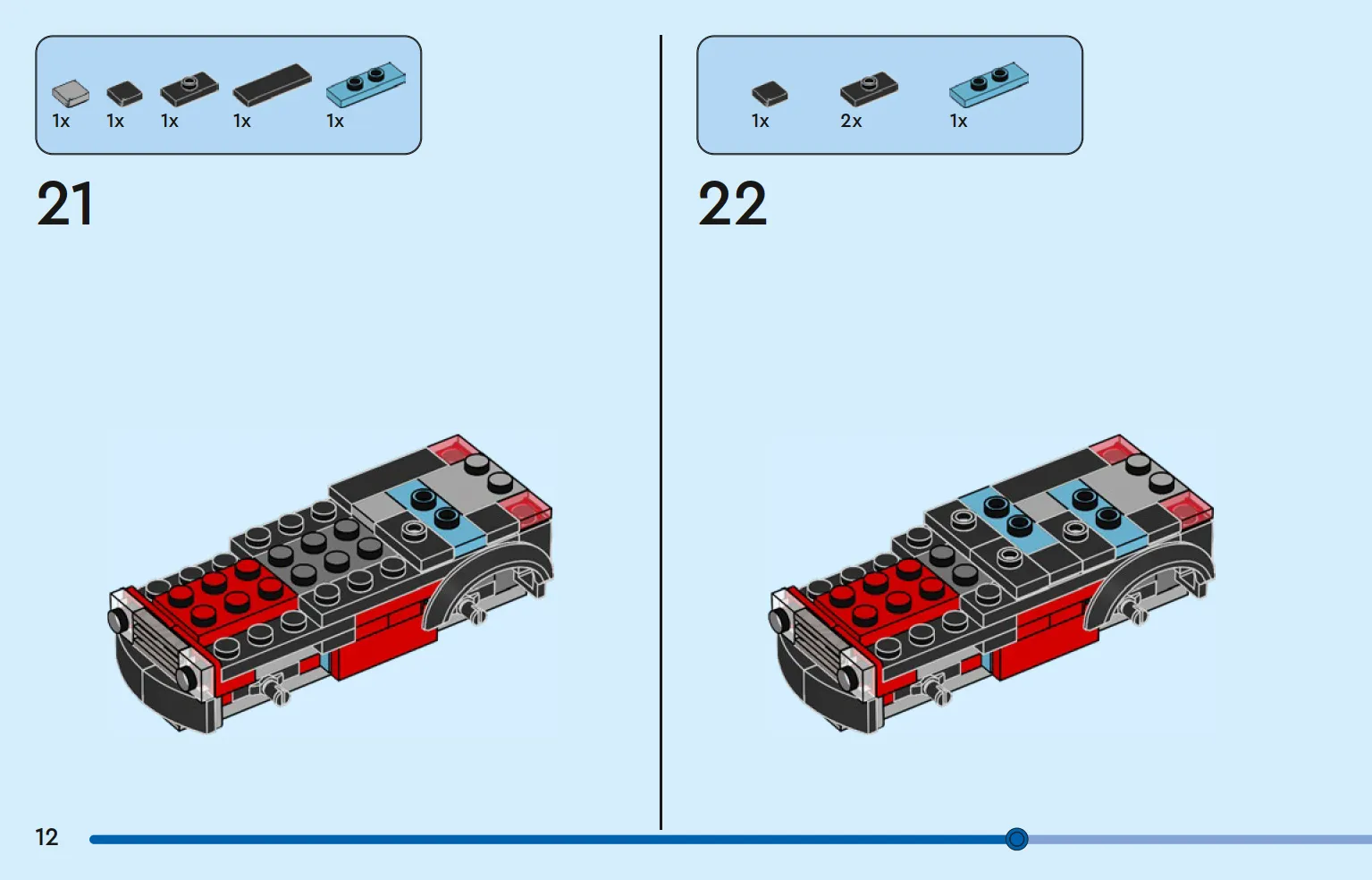 1x 1x 1x 1x 1x

21

1x 2x 1x

22

12