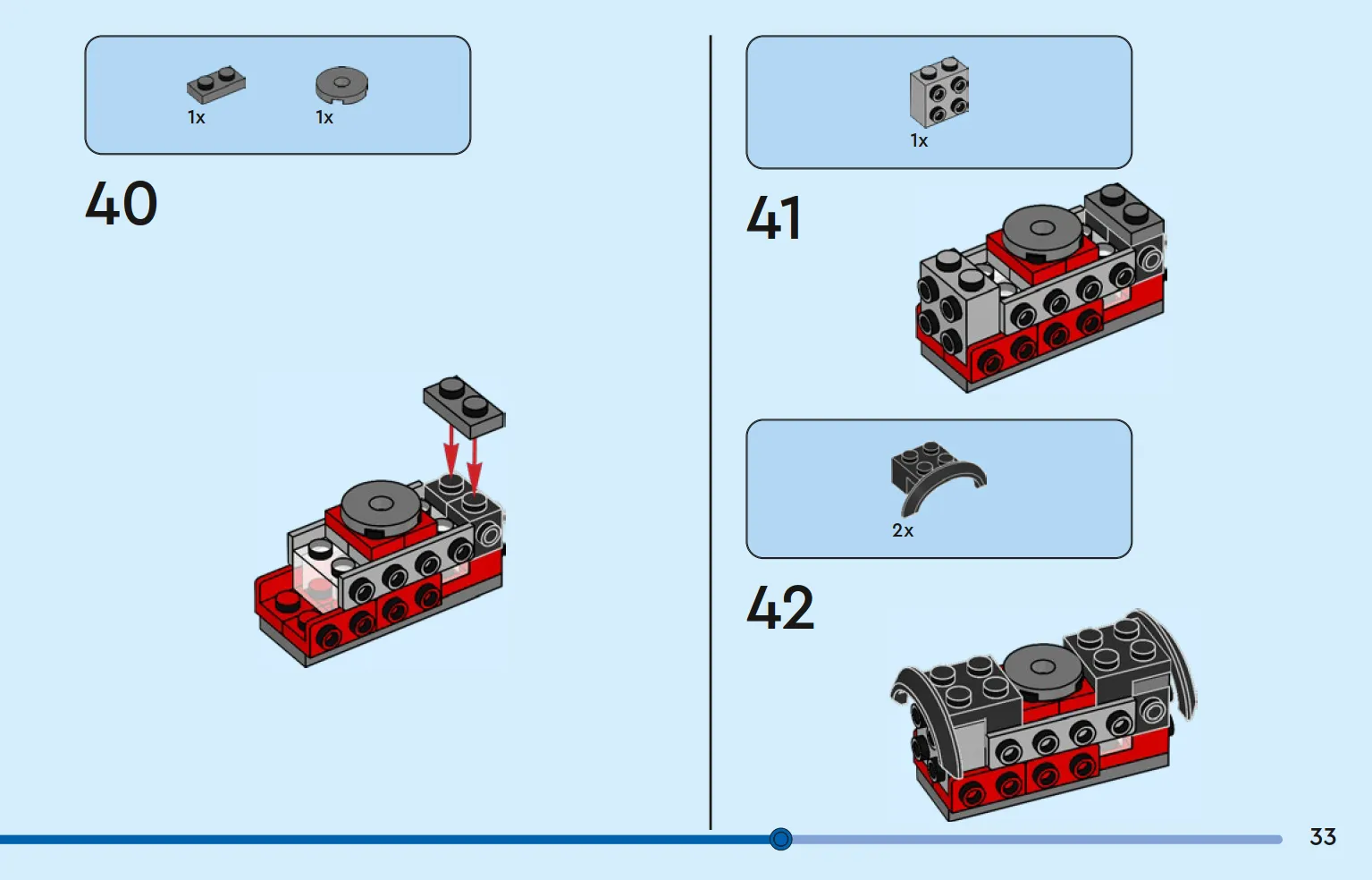 1x 1x

40

1x

41

2x

42

33