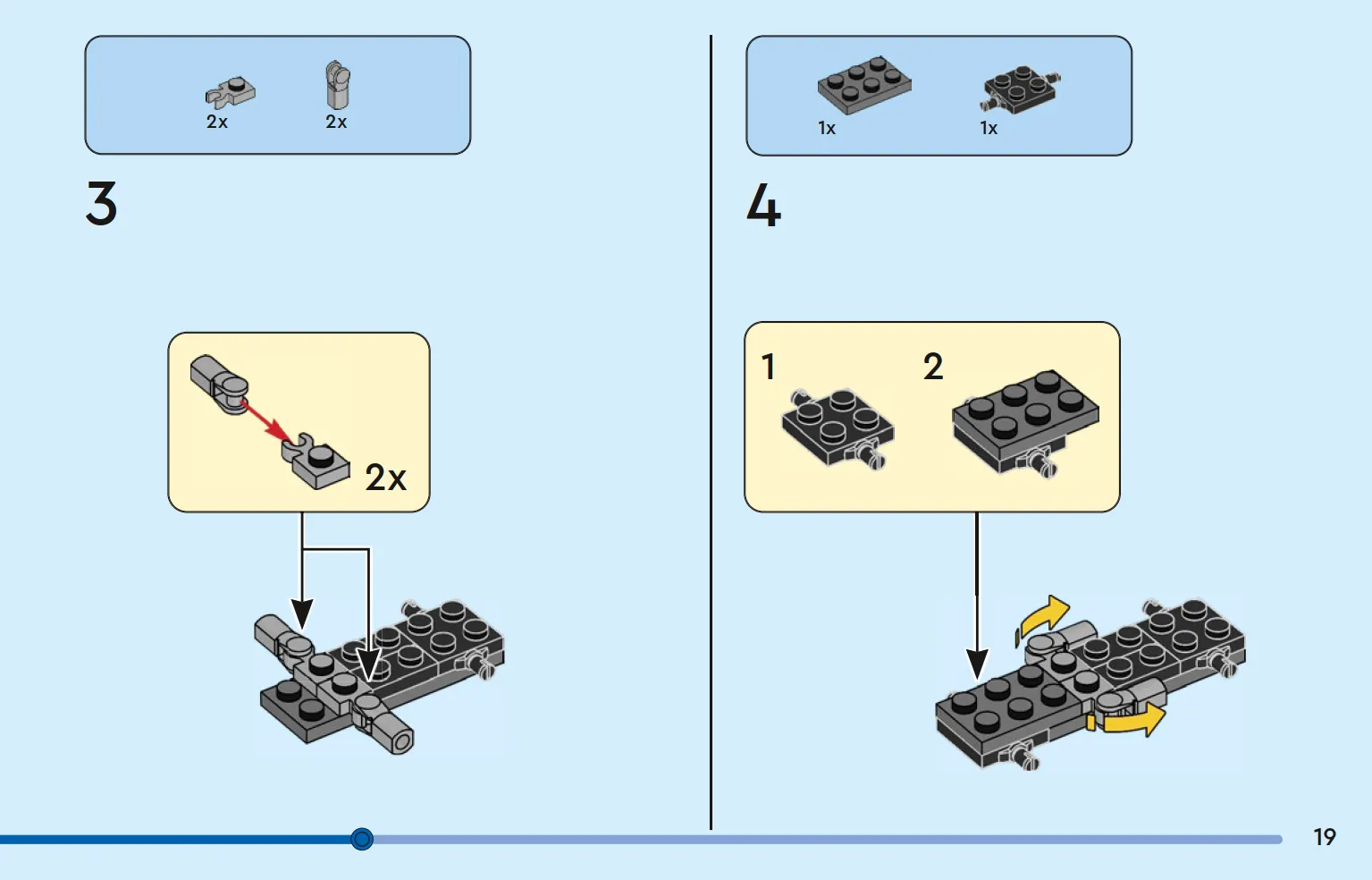 2x 2x

3

2x

1x 1x

4

1 2

19