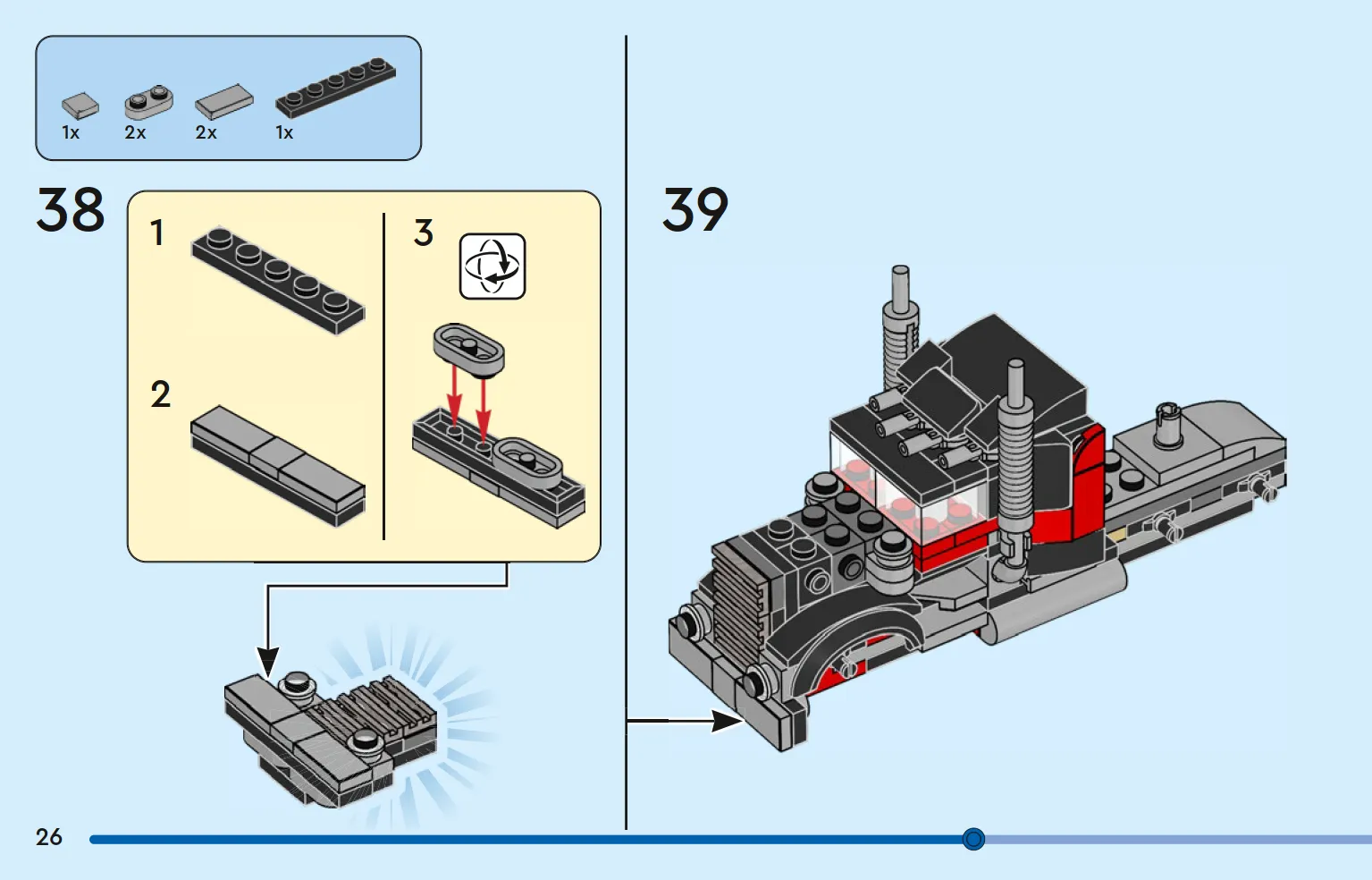 1x 2x 2x 1x

38

1

2

3

39

26