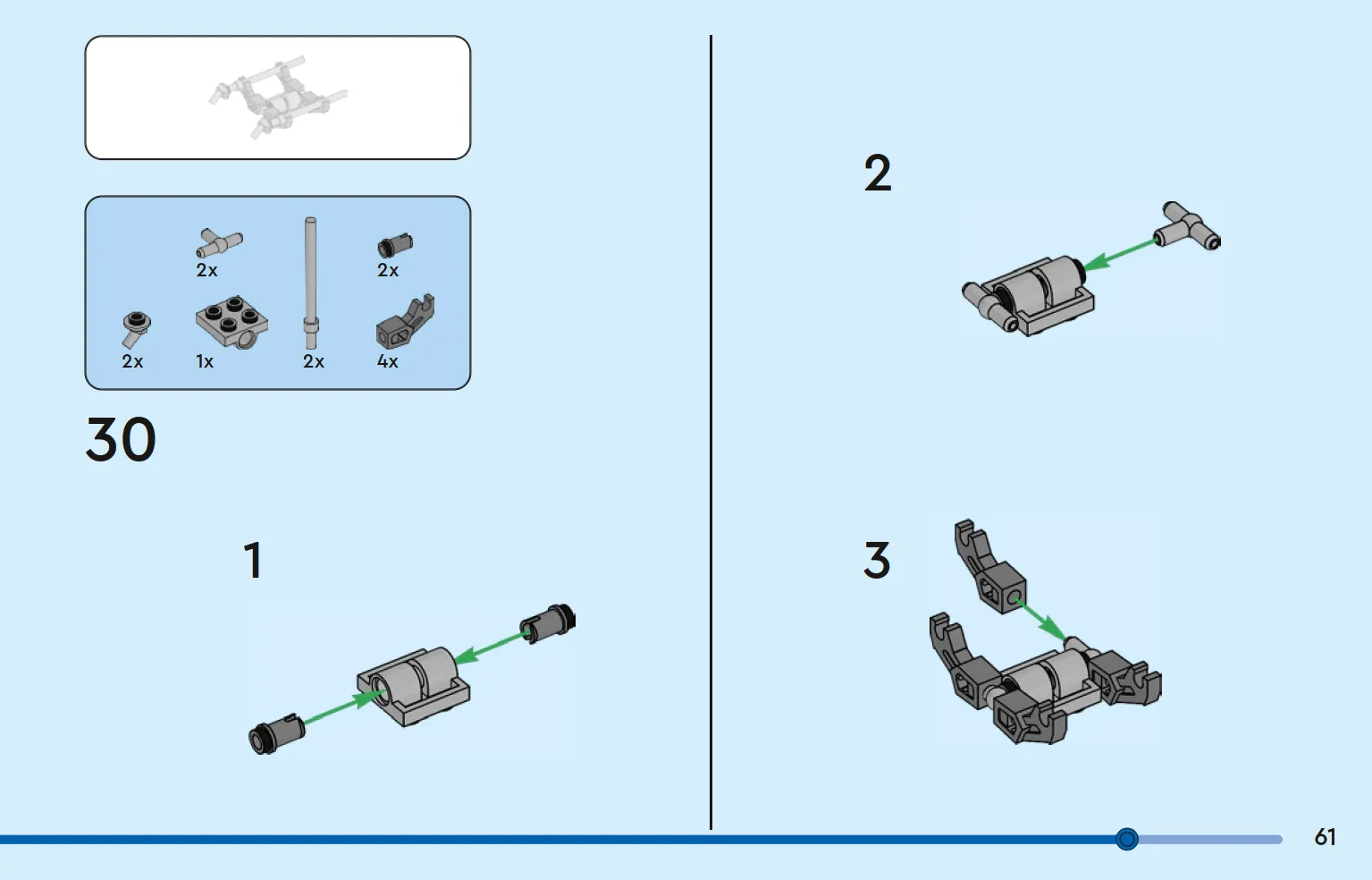 2x
2x
2x
1x
2x
4x

30

1

2

3

61