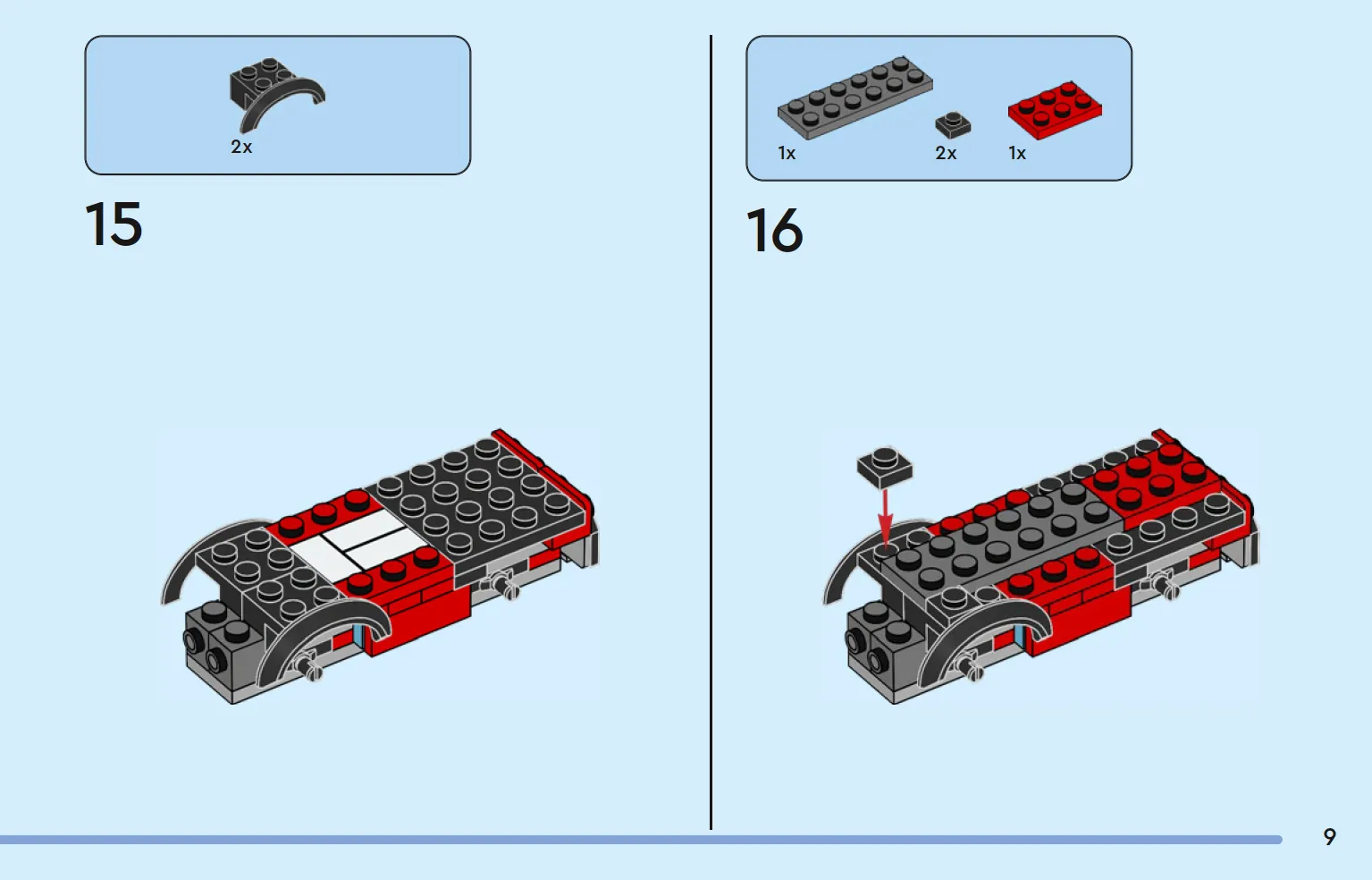 2x

15

1x
2x
1x

16

9