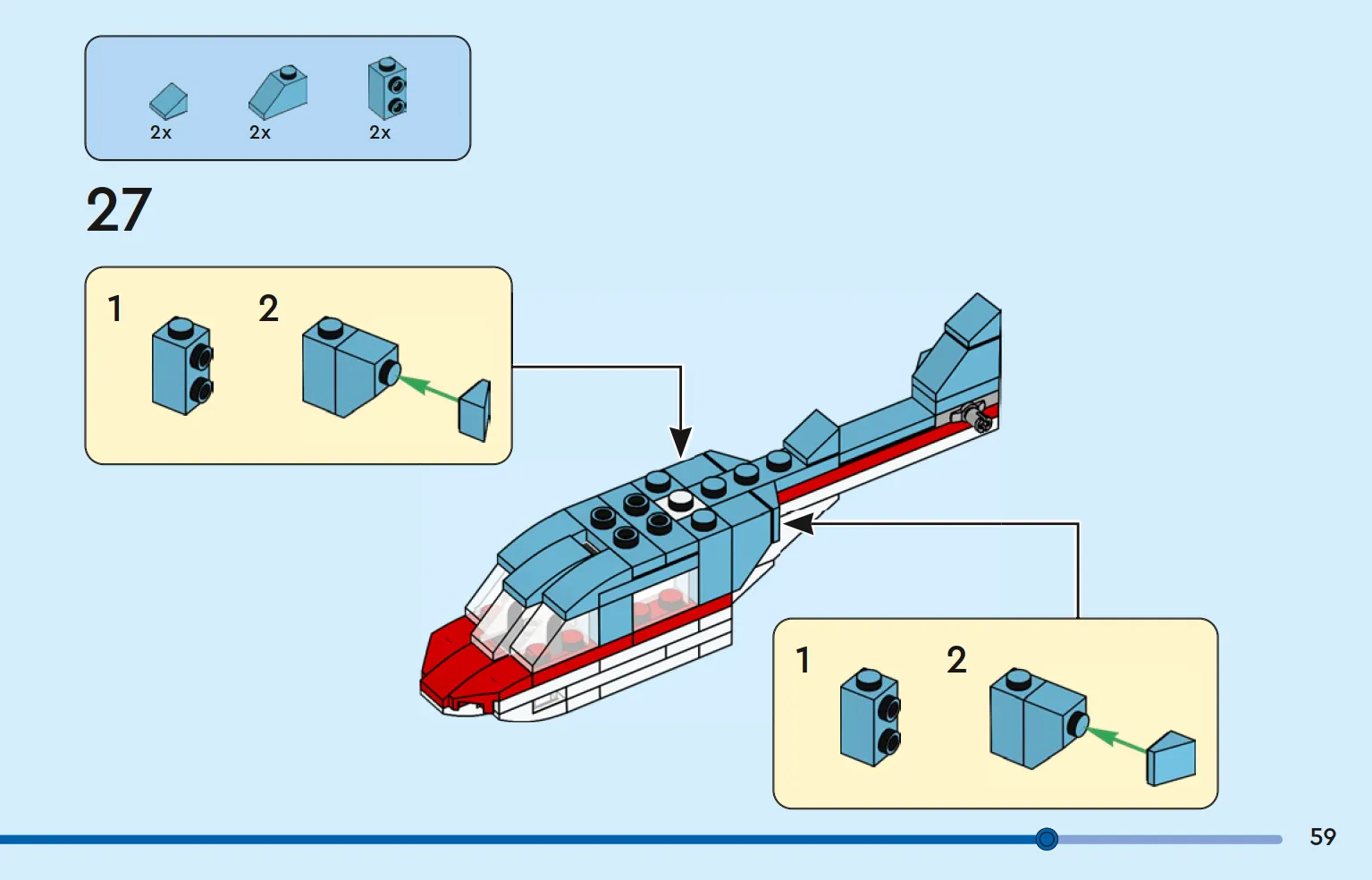 2x 2x 2x

27

1 2

1 2

59