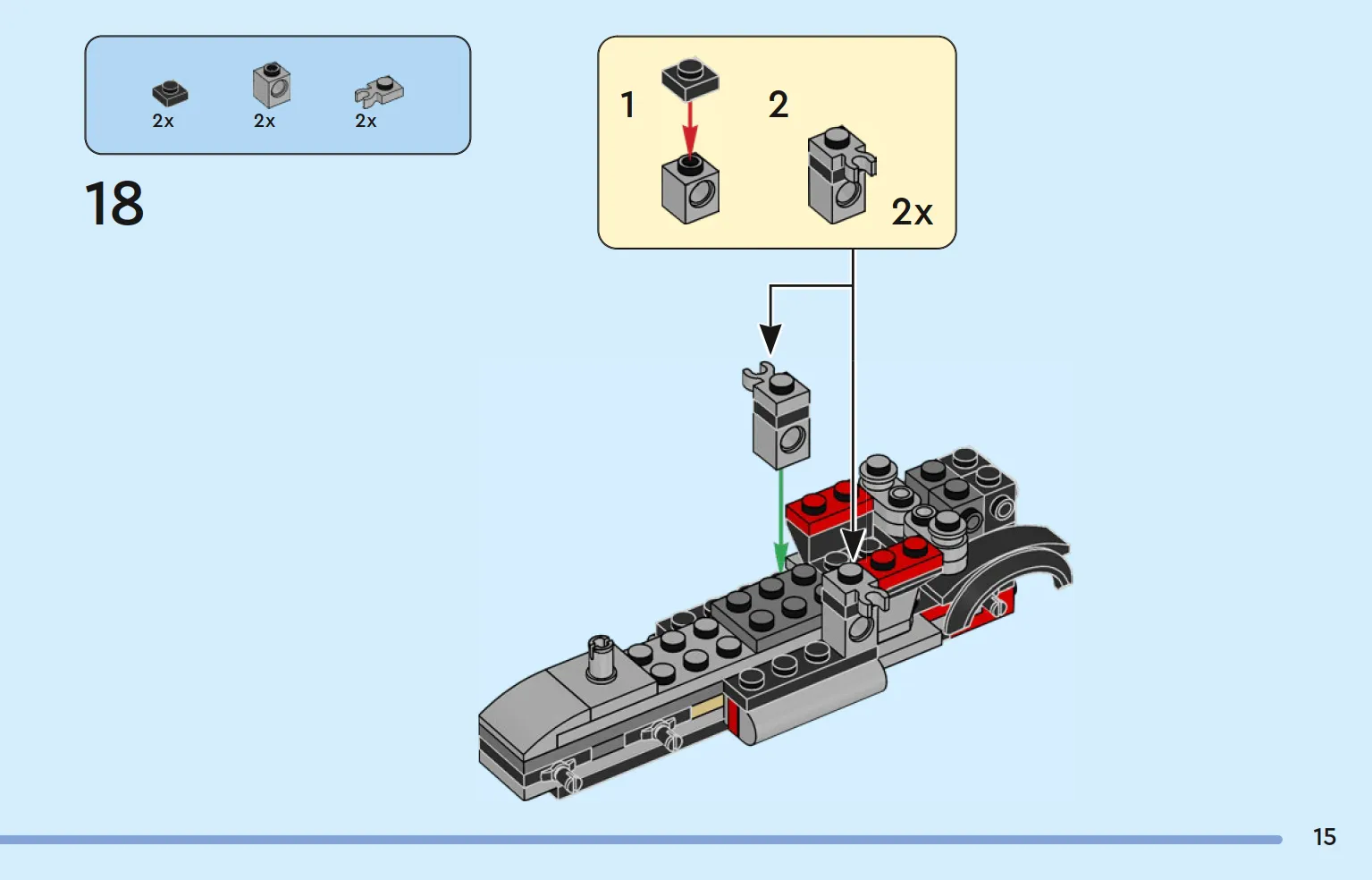 2x 2x 2x

18

1

2

2x

15