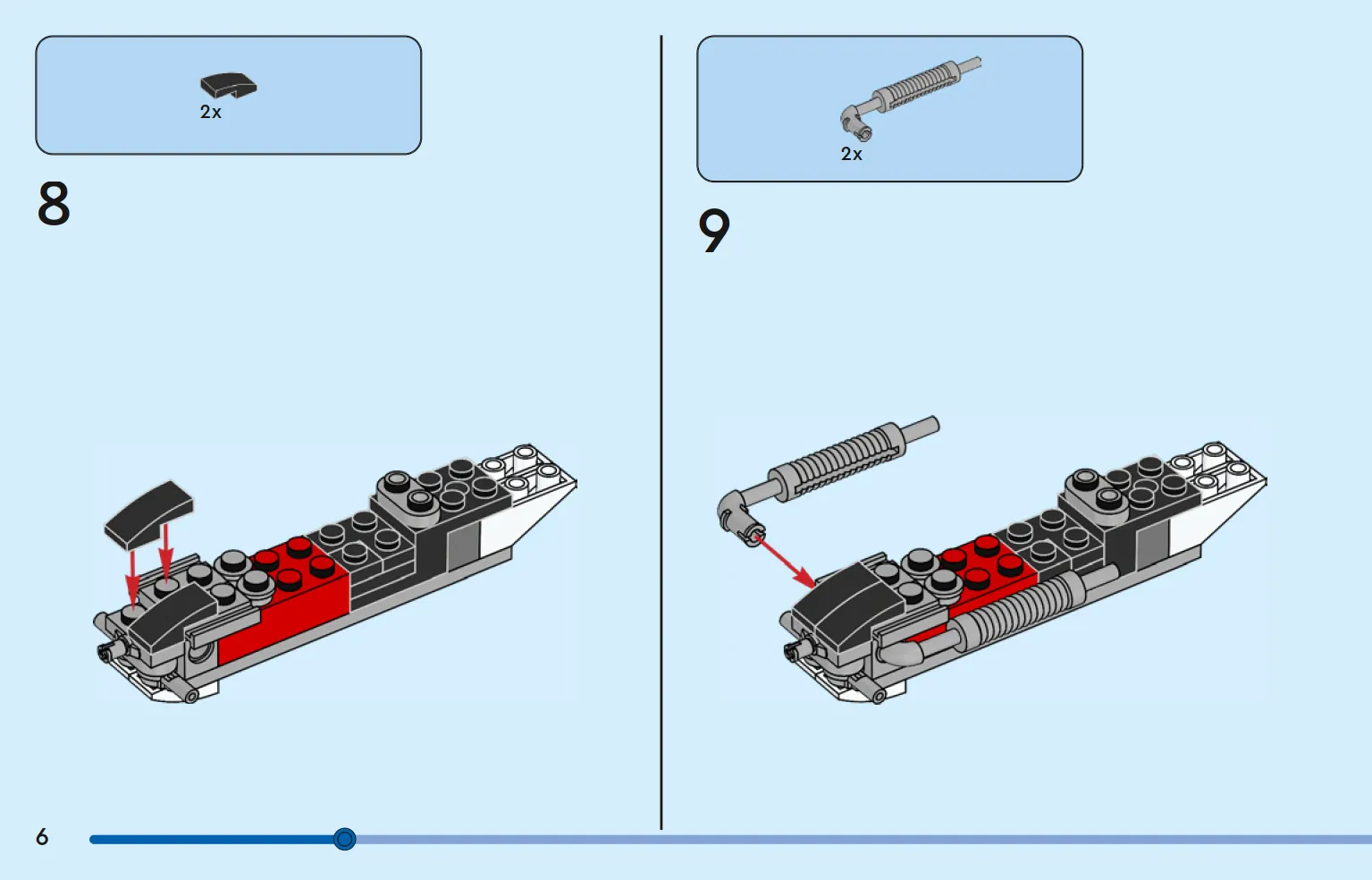 2x

8

2x

9

6