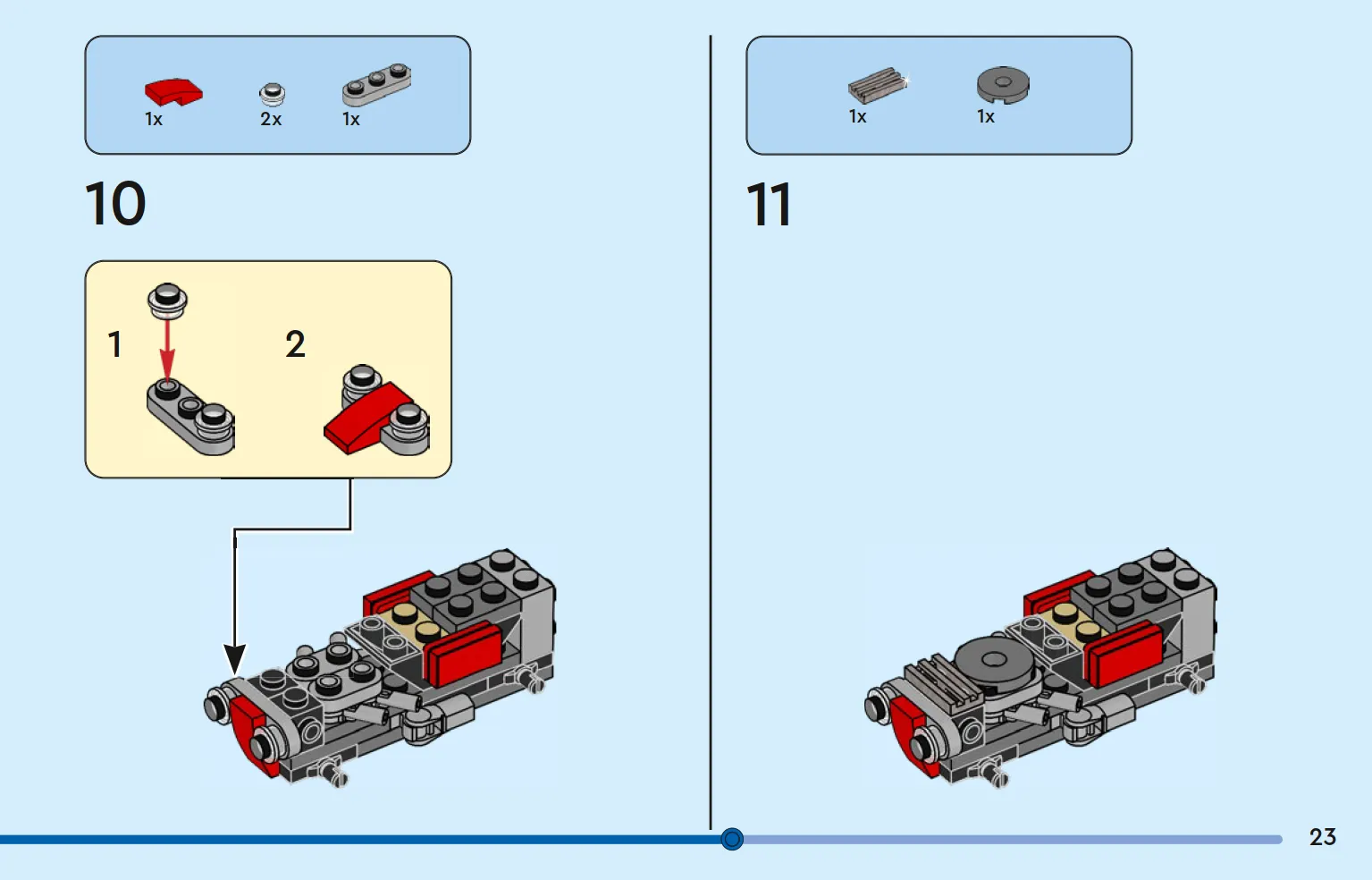 1x 2x 1x

10

1

2

1x 1x

11

23