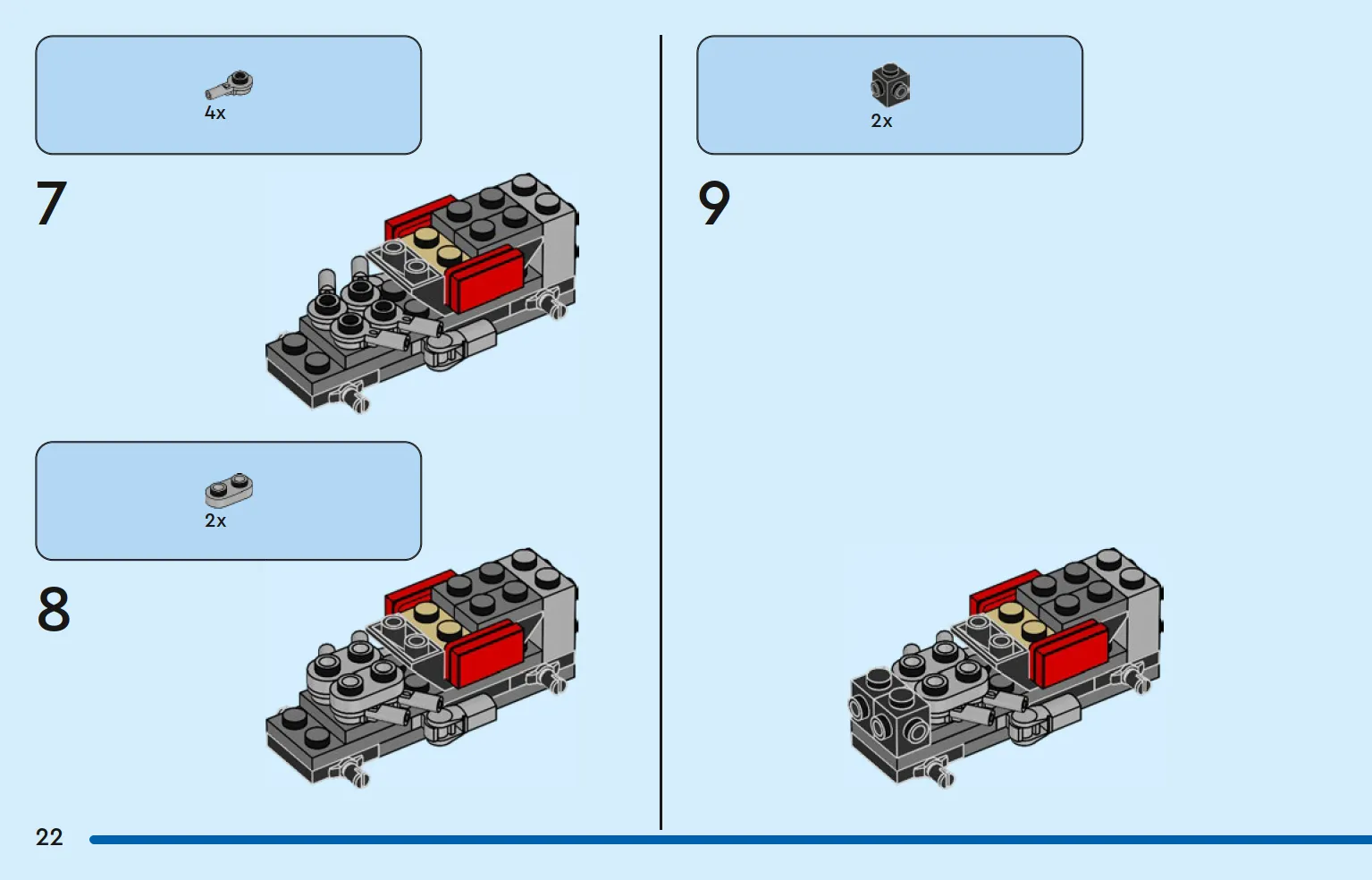 4x

7

2x

8

2x

9

22