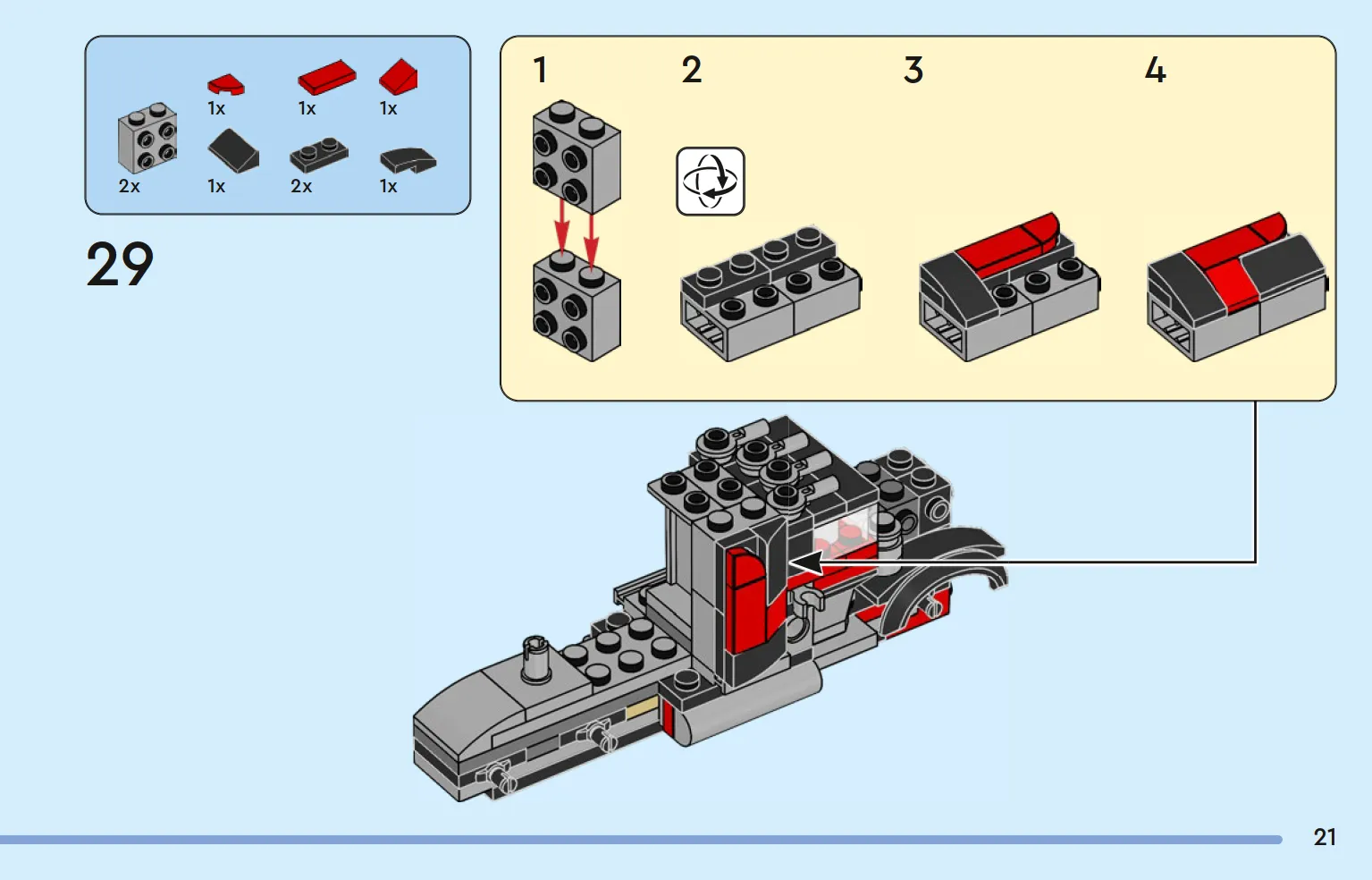 1x
1x
1x
2x
1x
2x
1x

29

1
2
3
4

21