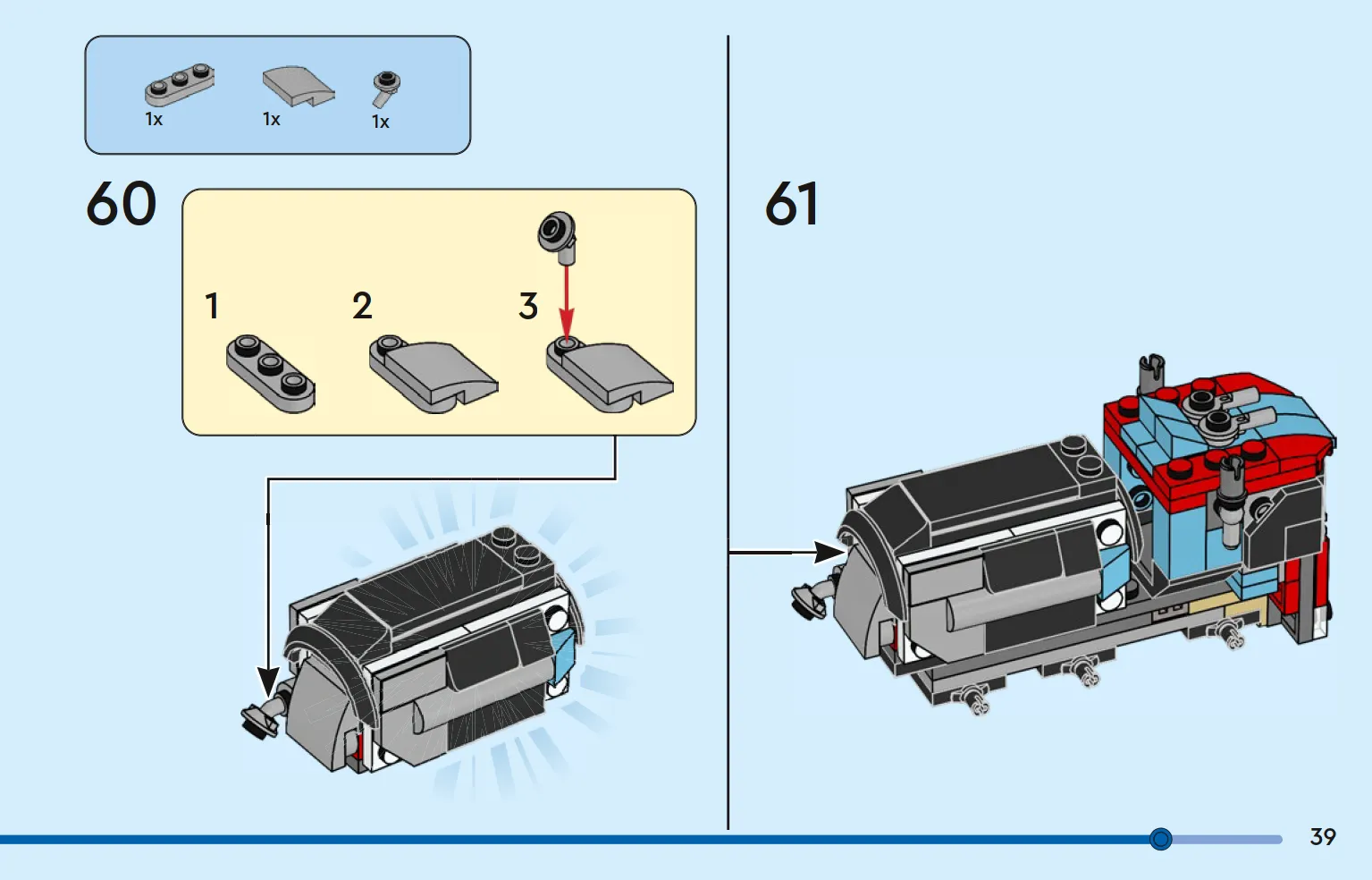 1x 1x 1x

60

1

2

3

61

39