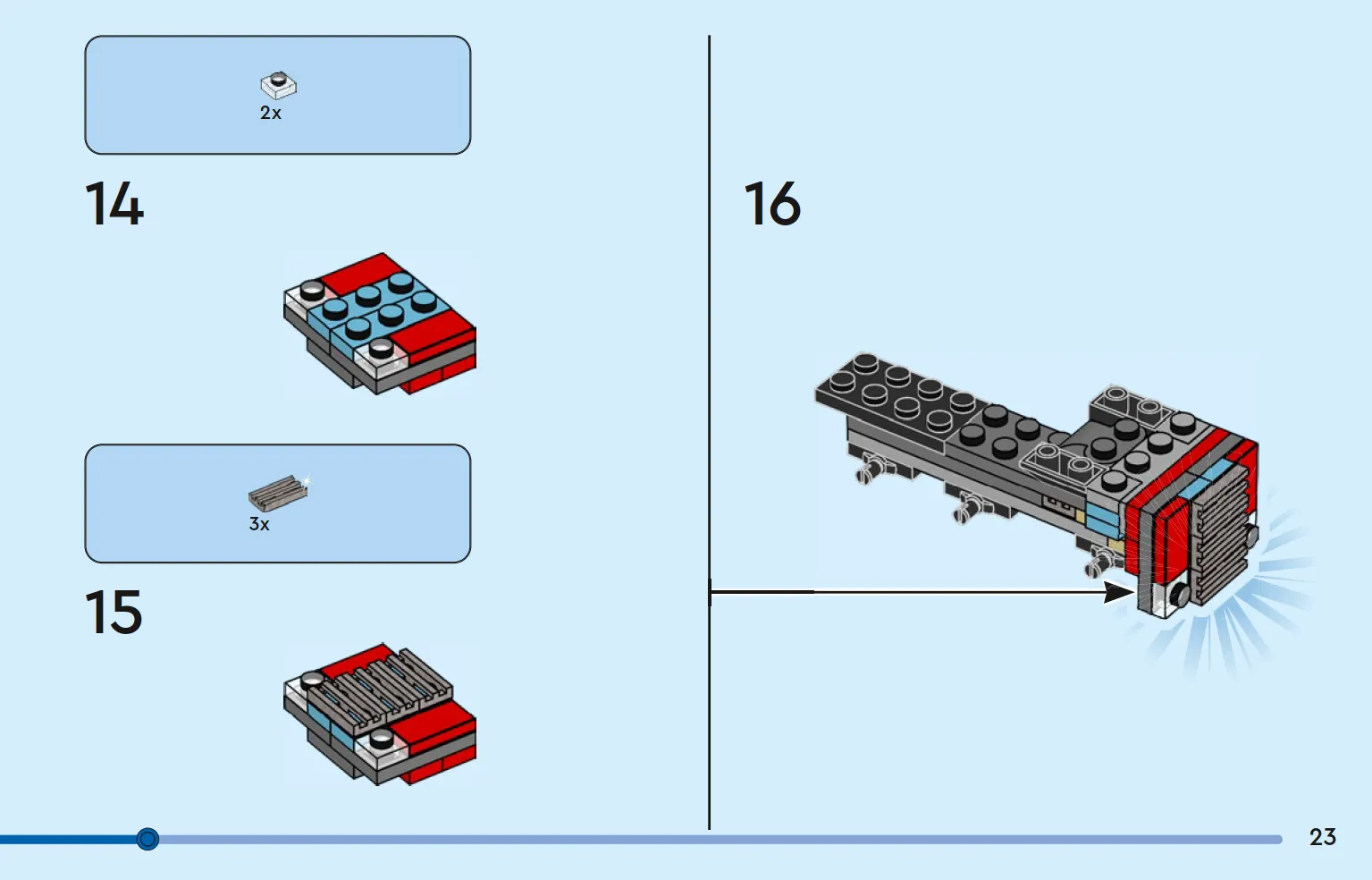 2x

14

3x

15

16

23