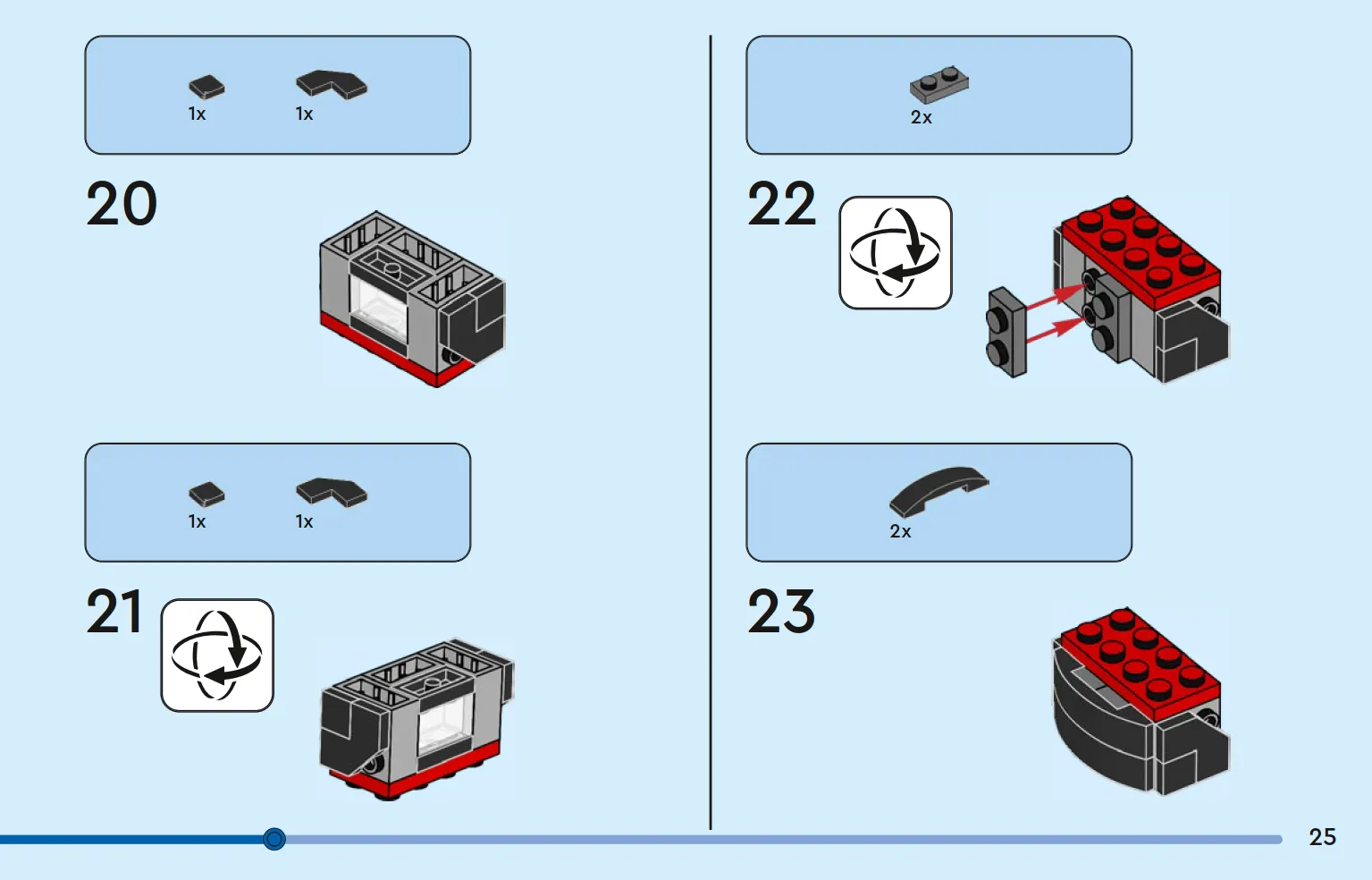 1x 1x

20

1x 1x

21

2x

22

2x

23

25