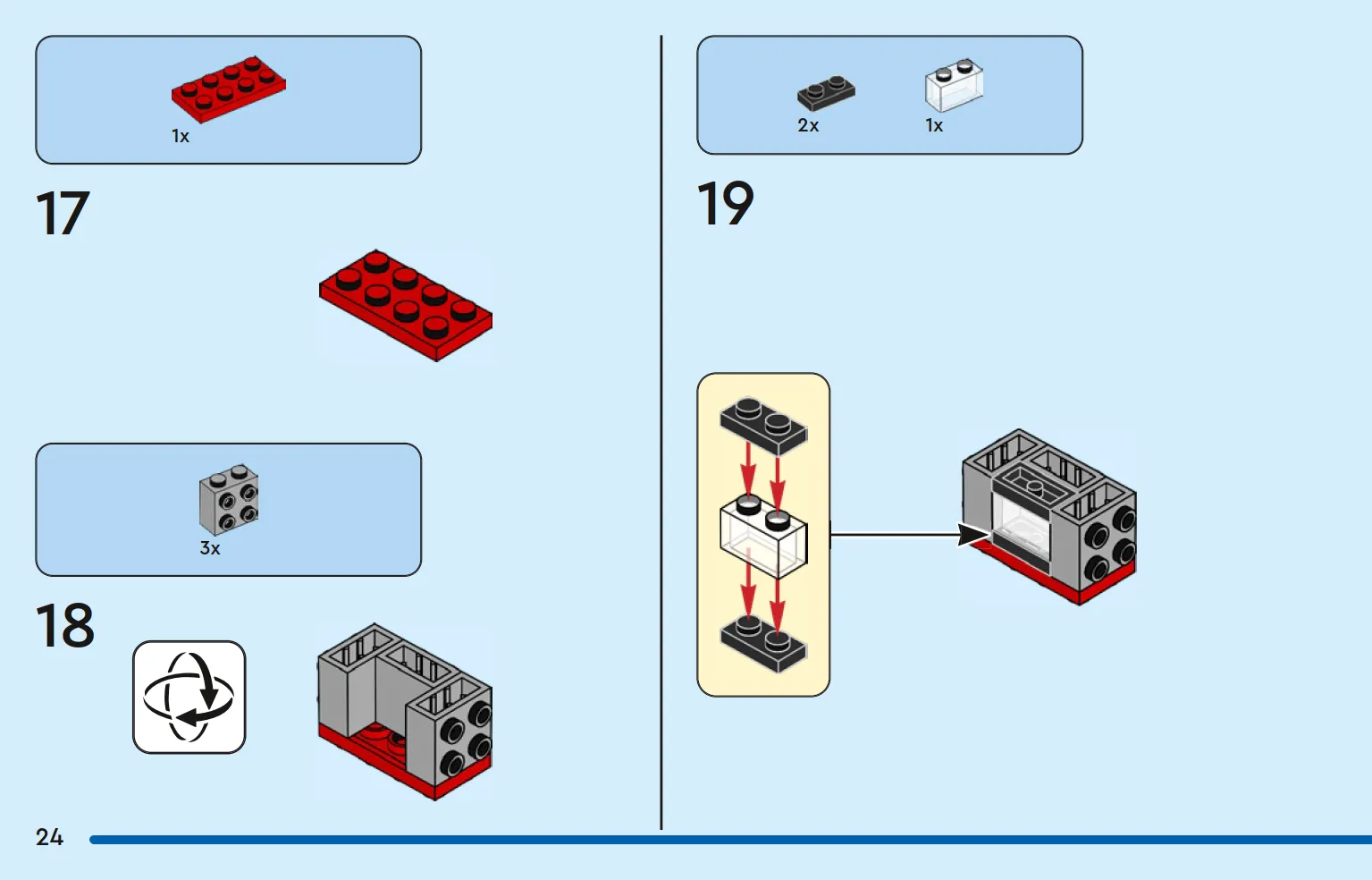 1x

17

3x

18

2x

1x

19

24