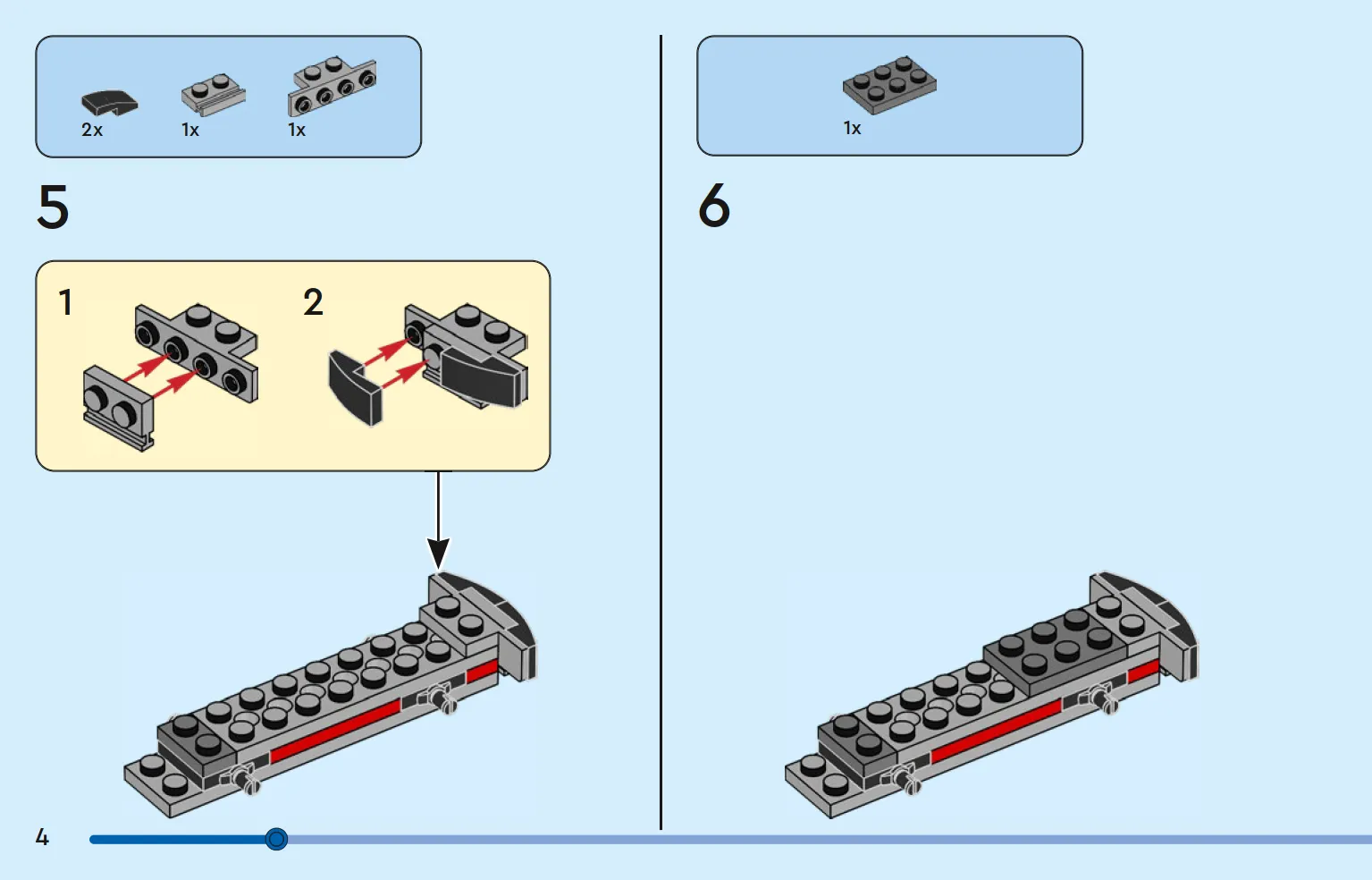 2x 1x 1x

5

1

2

1x

6

4