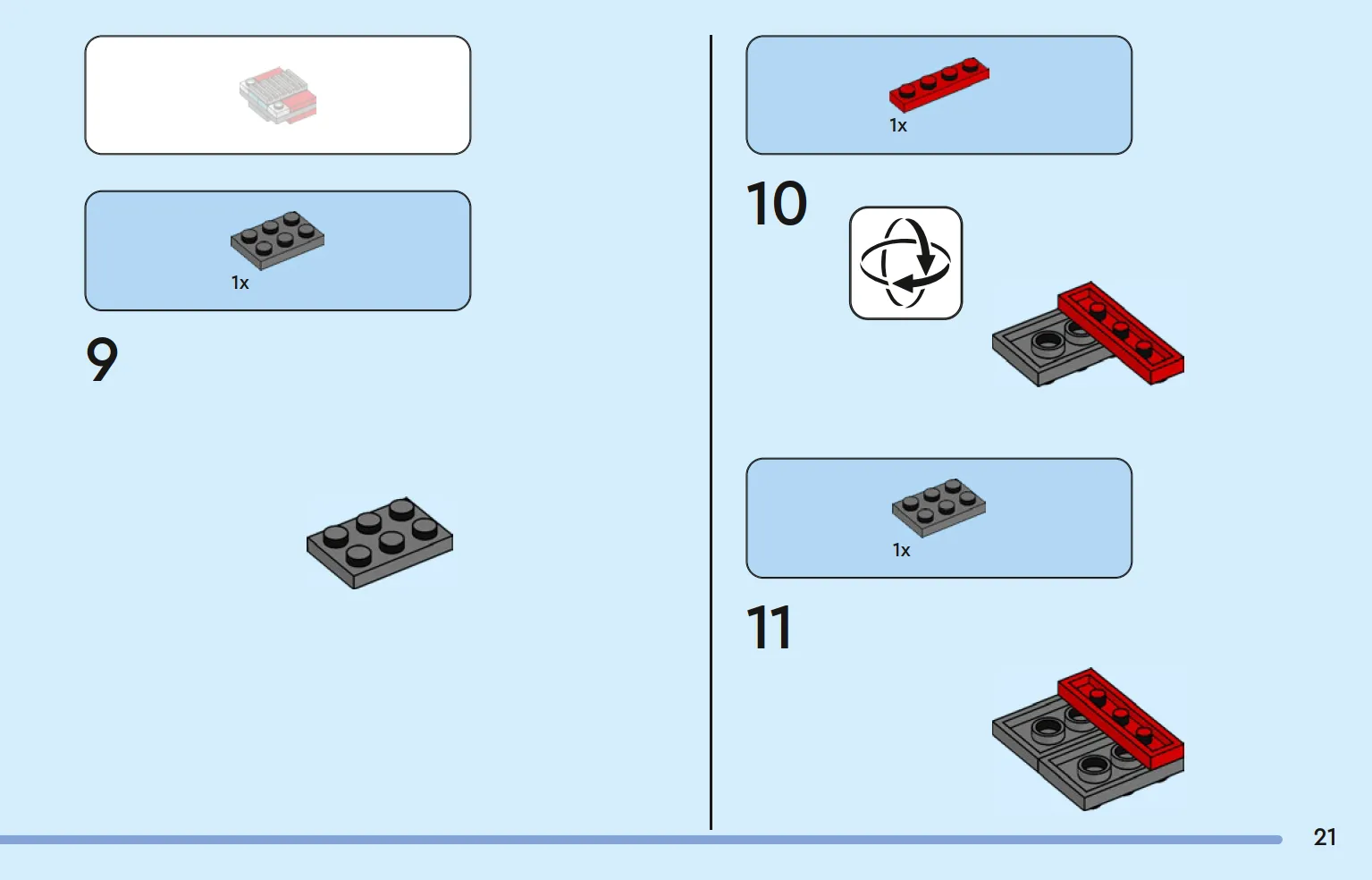 1x

9

1x

10

1x

11

21