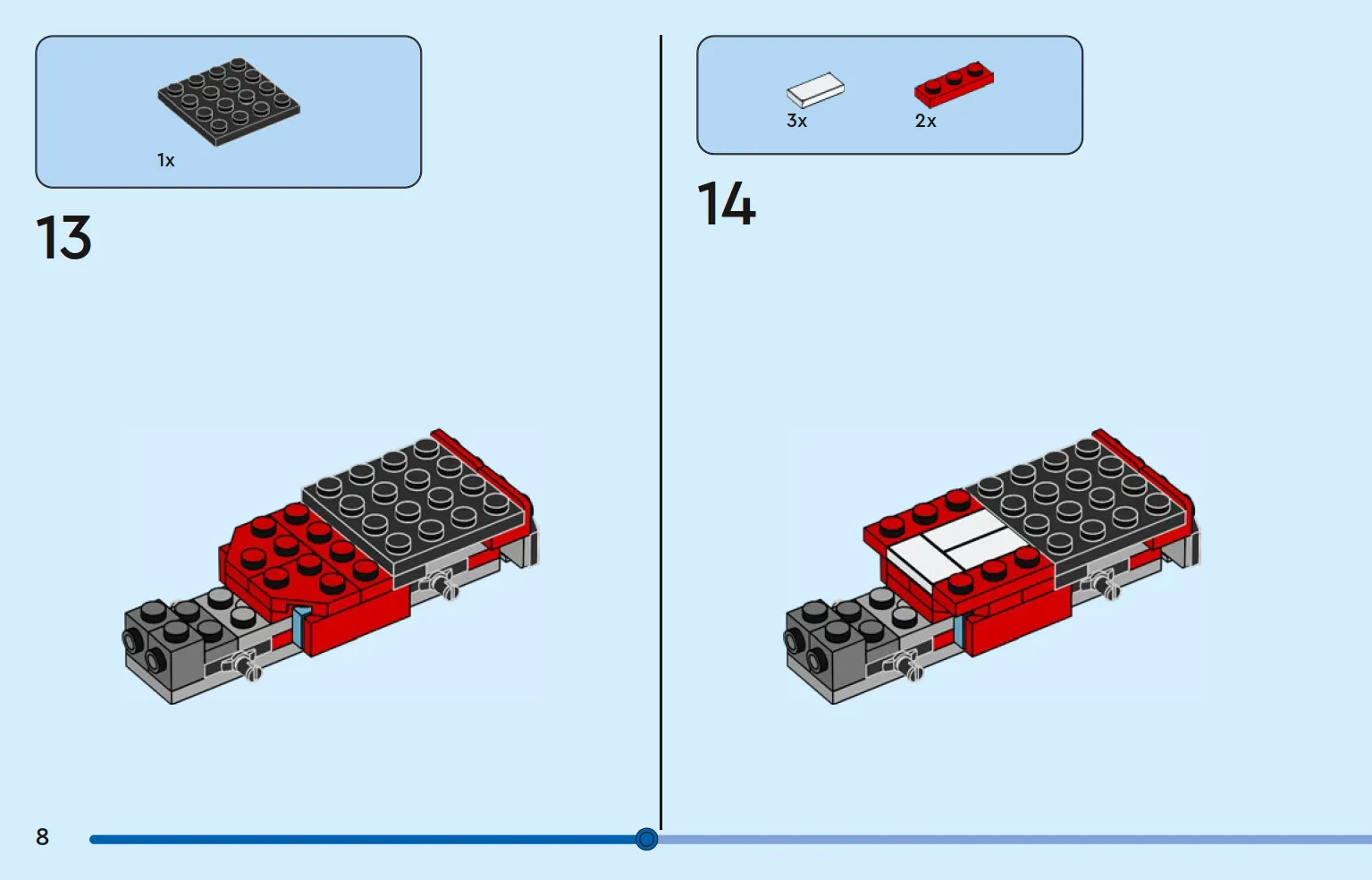 1x

13

3x

2x

14

8