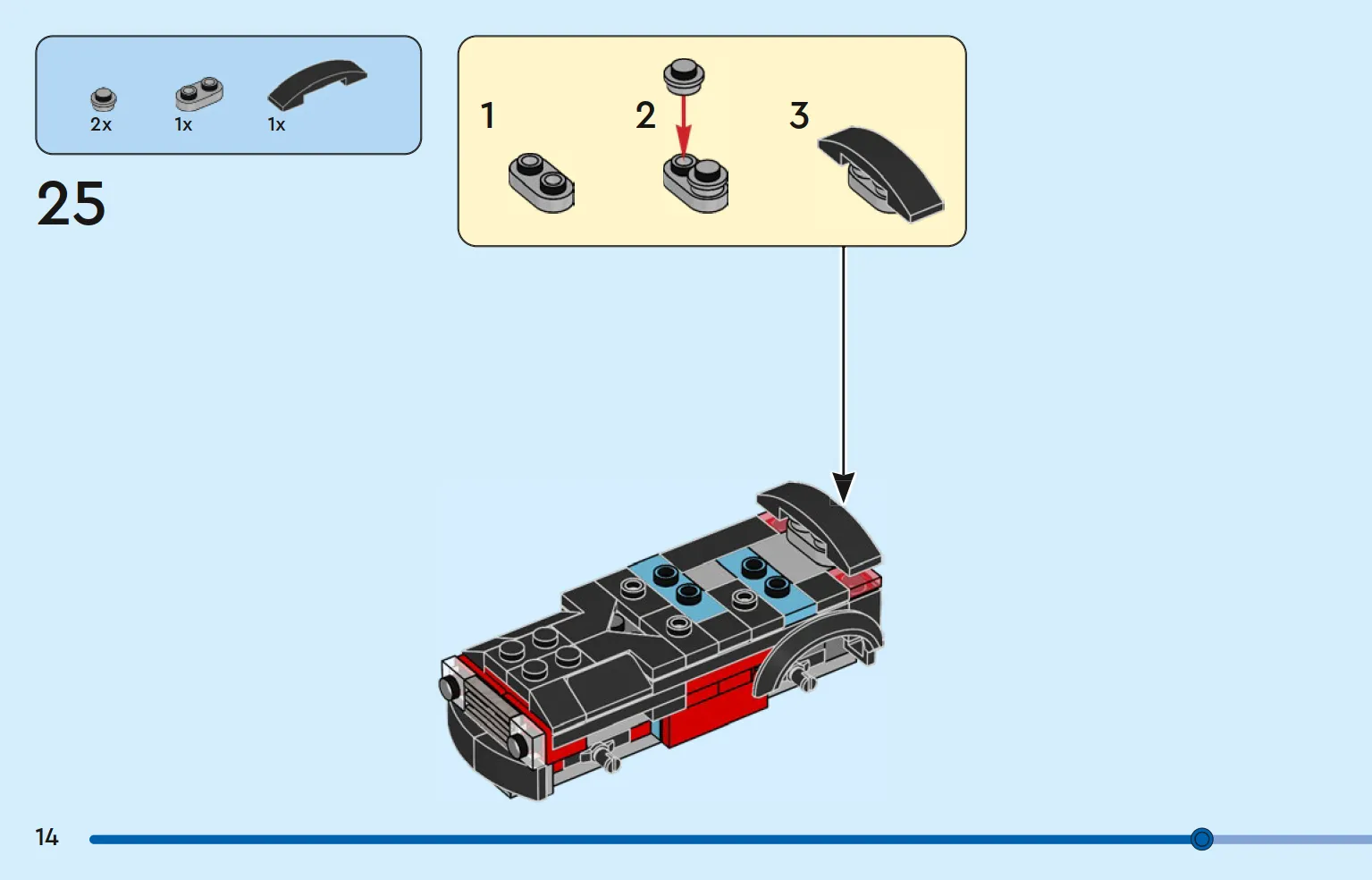 2x 1x 1x

25

1 2 3

14