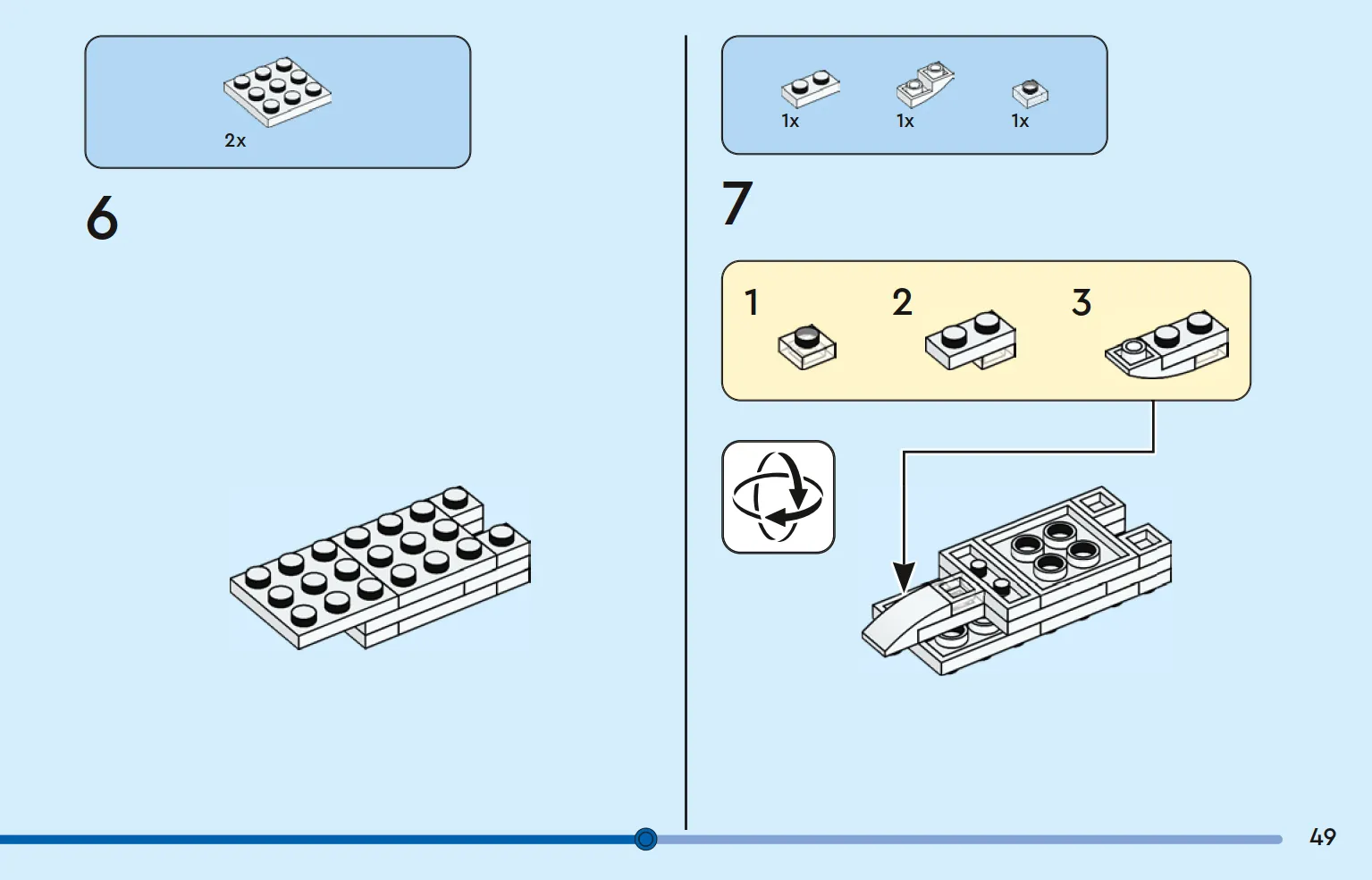 2x

6

1x 1x 1x

7

1 2 3

49