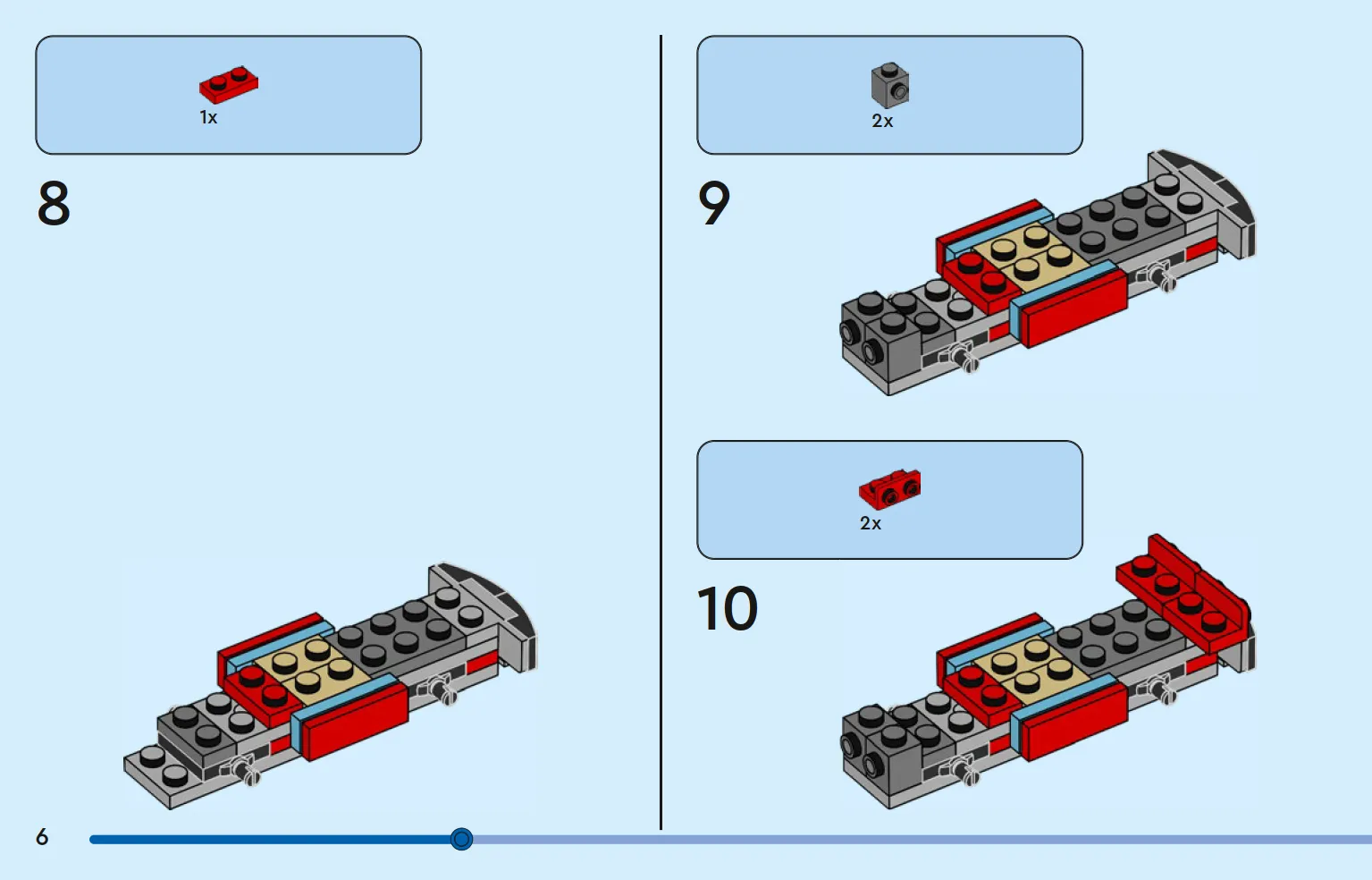 1x

8

2x

9

2x

10

6