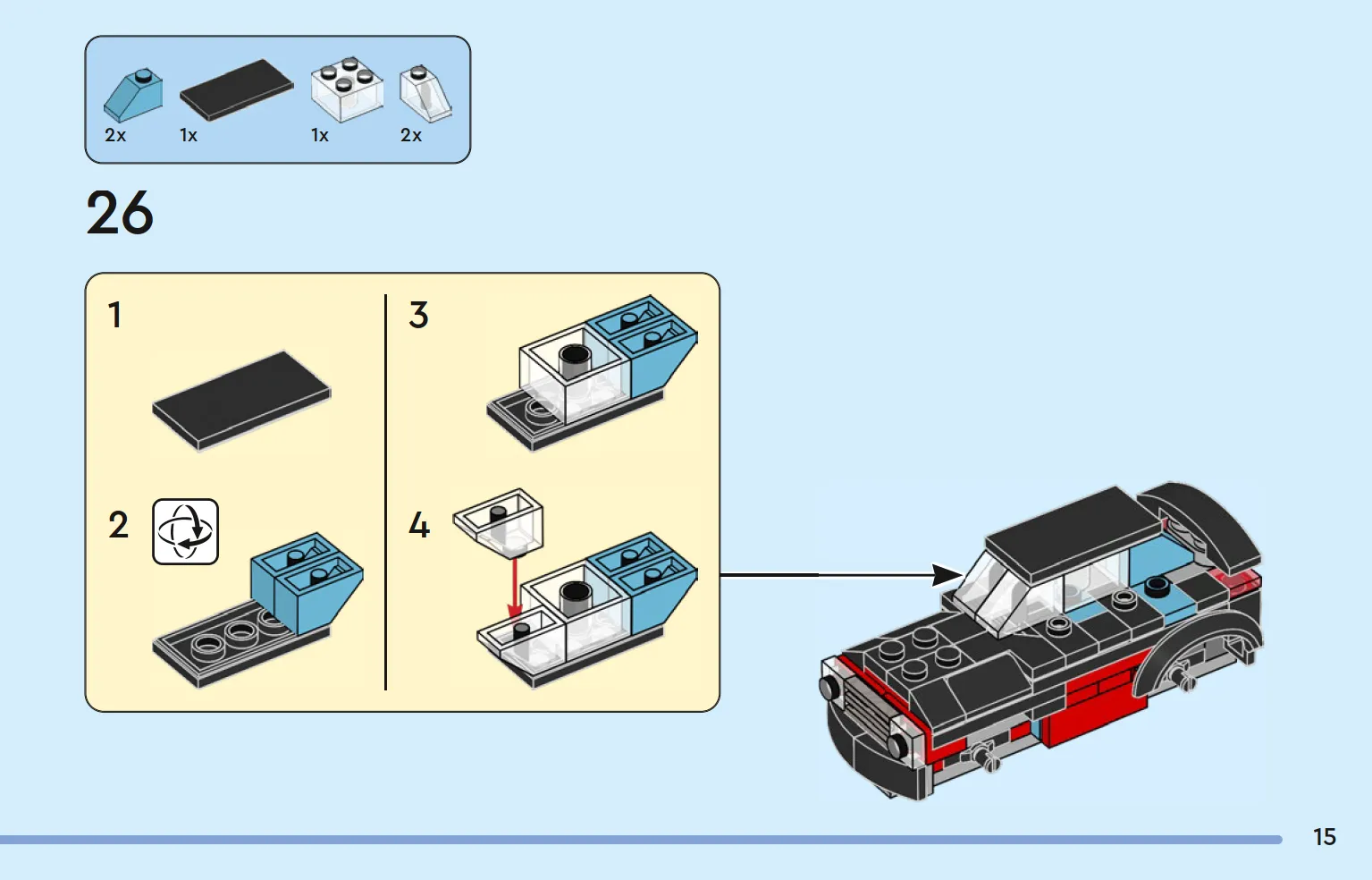 2x 1x 1x 2x

26

1

2

3

4

15