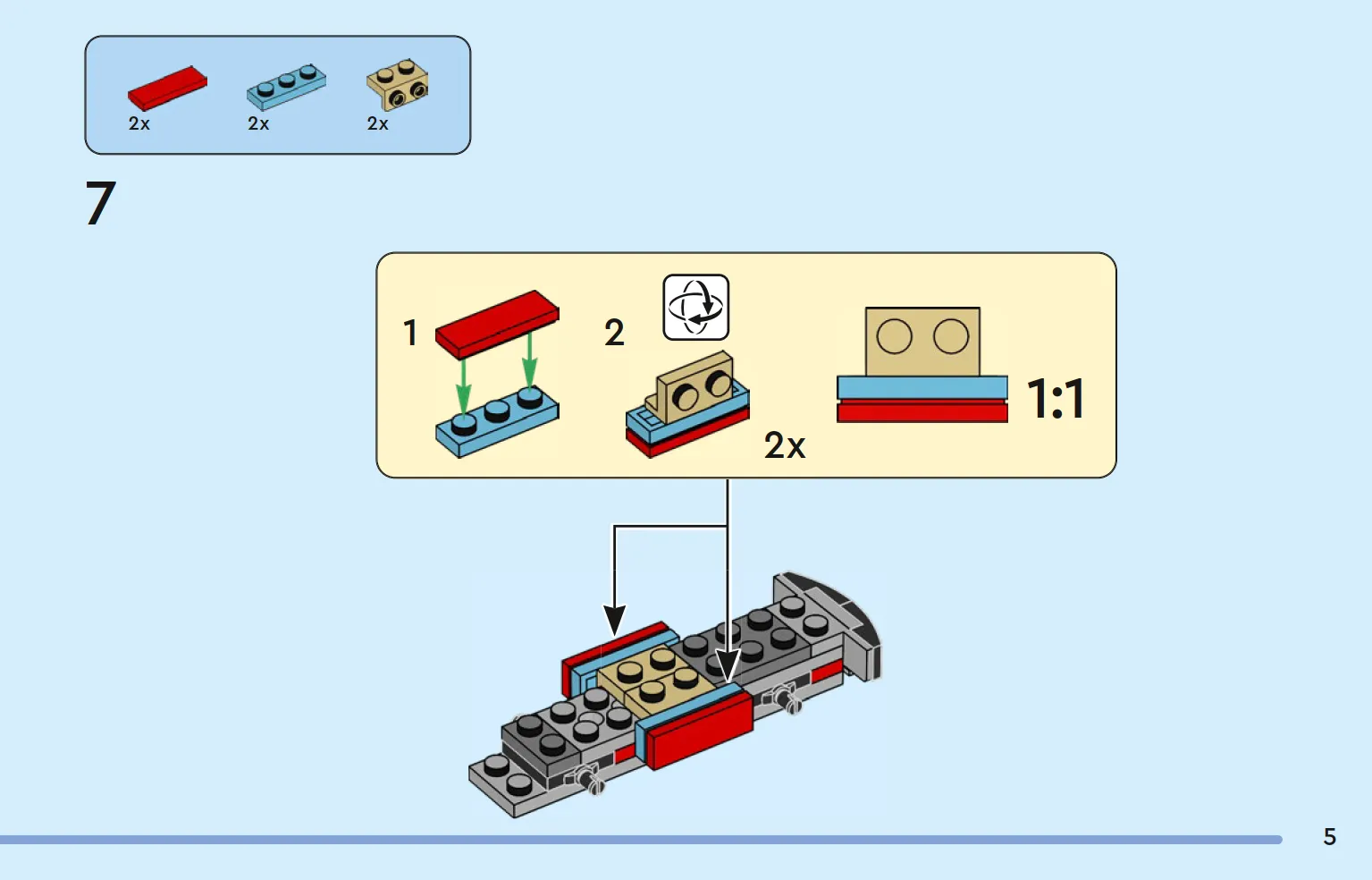 2x
2x
2x

7

1
2
2x
1:1

5