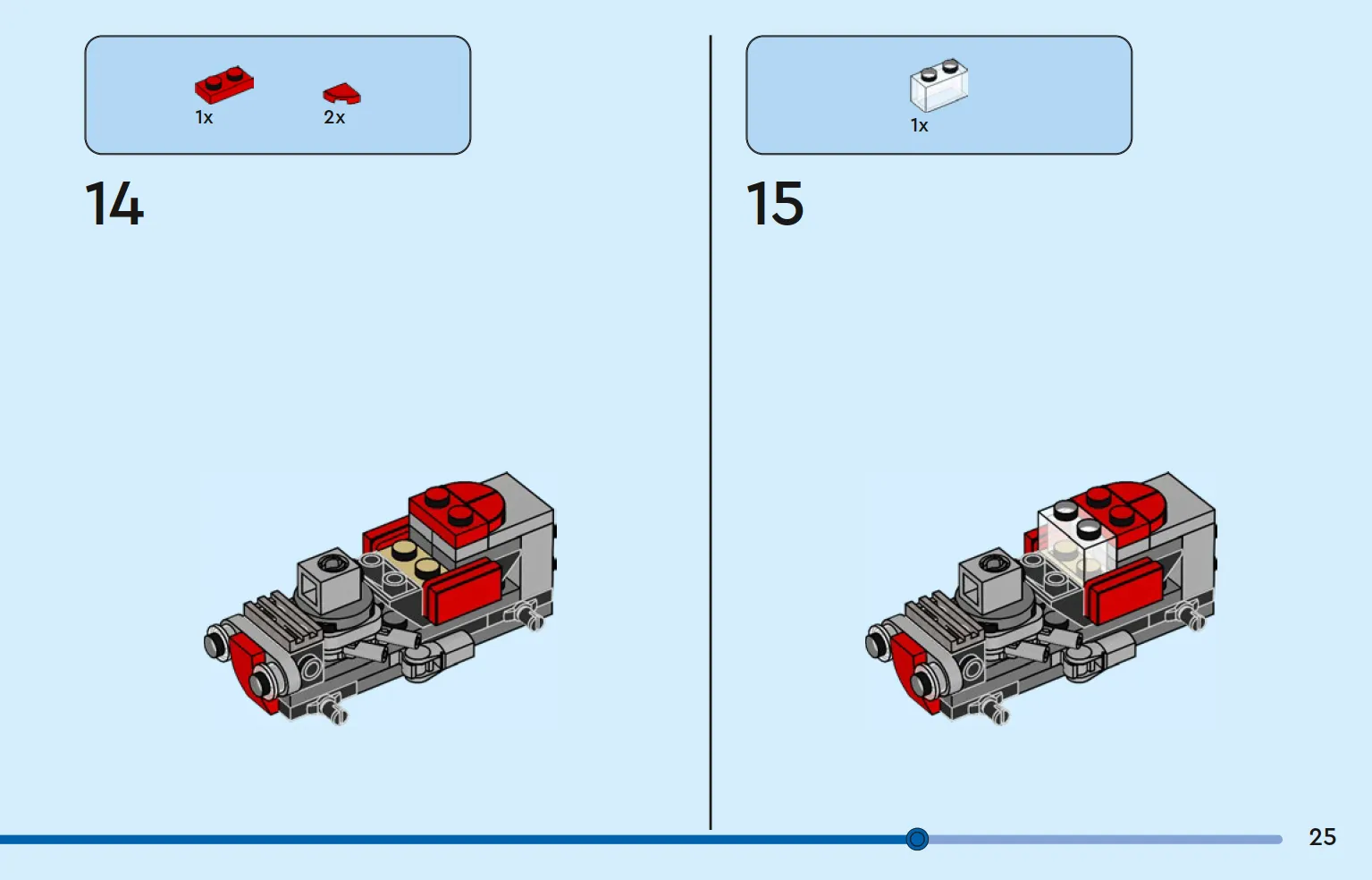 1x 2x

14

1x

15

25