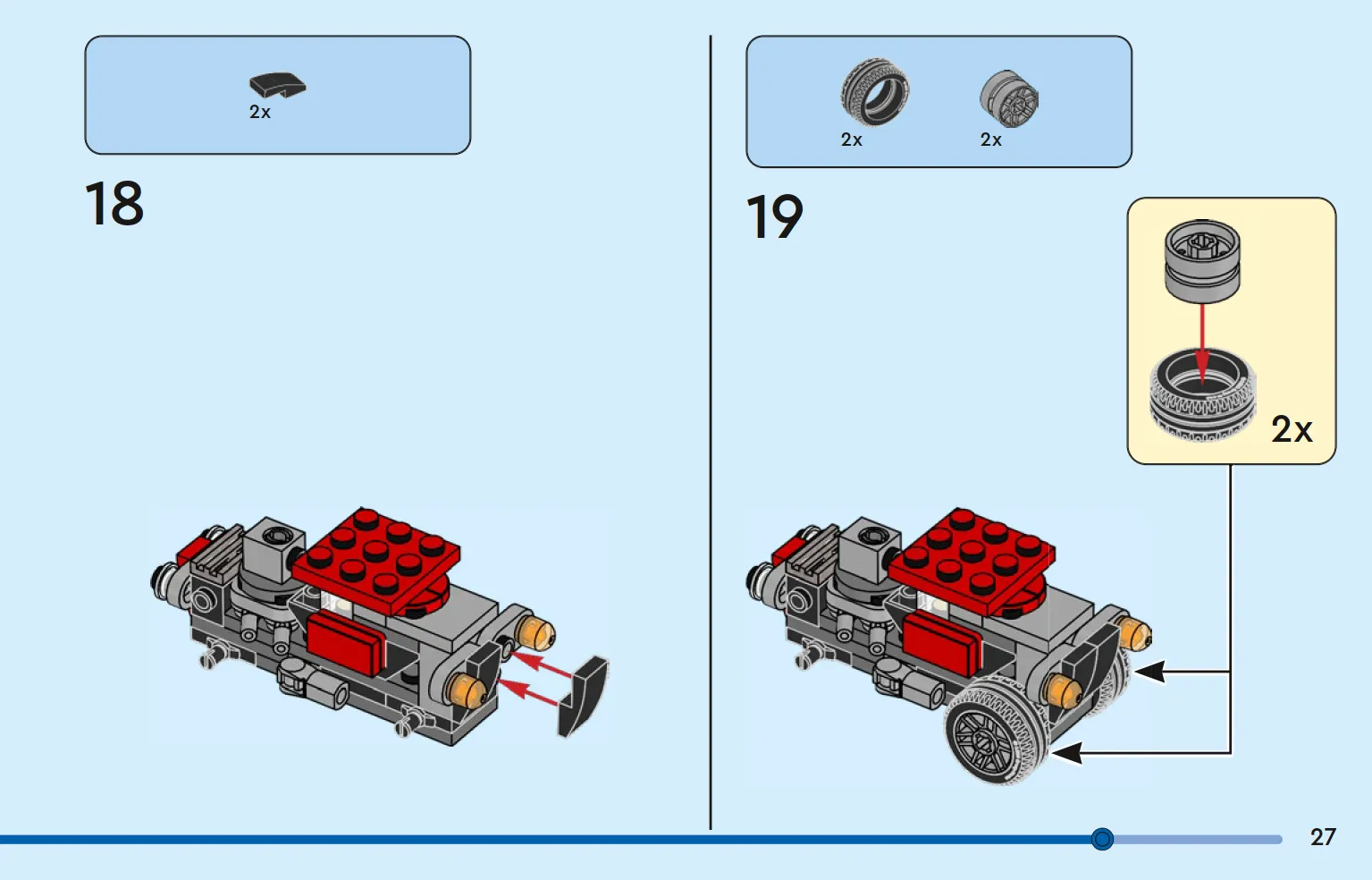 2x

18

2x 2x

19

2x

27