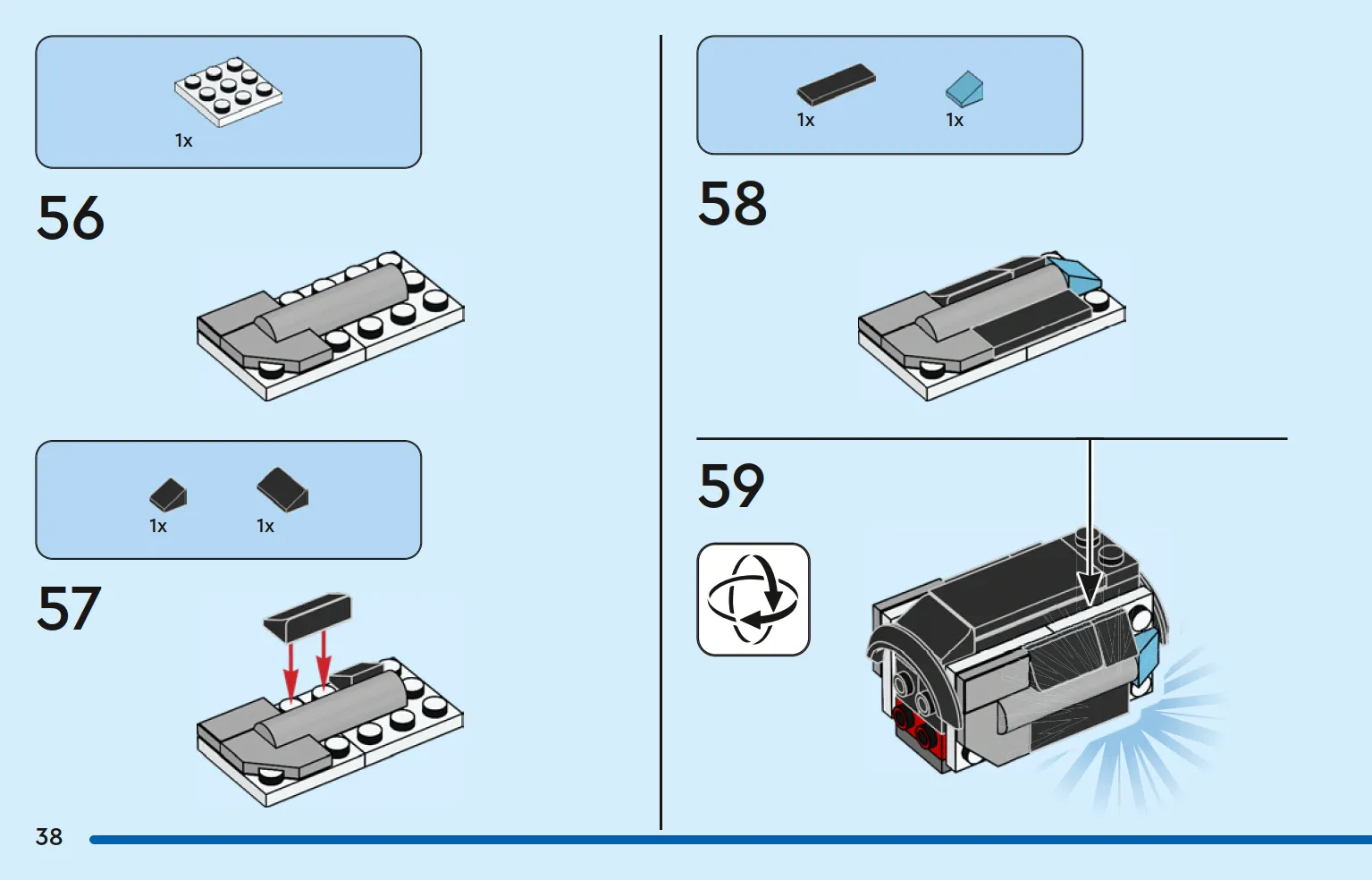 1x

56

1x

1x

57

1x

1x

58

59

38