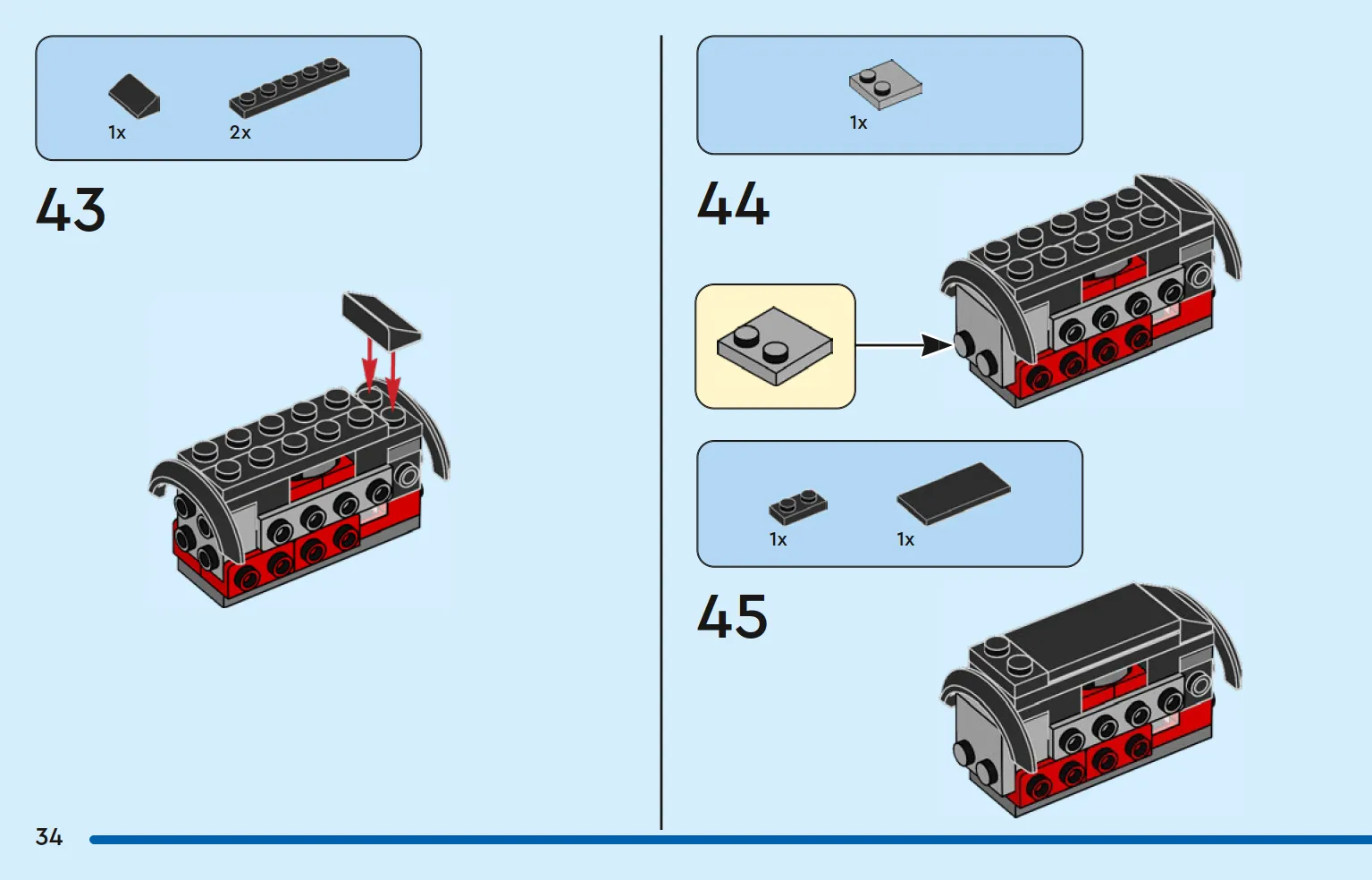 1x 2x

43

1x

44

1x 1x

45

34