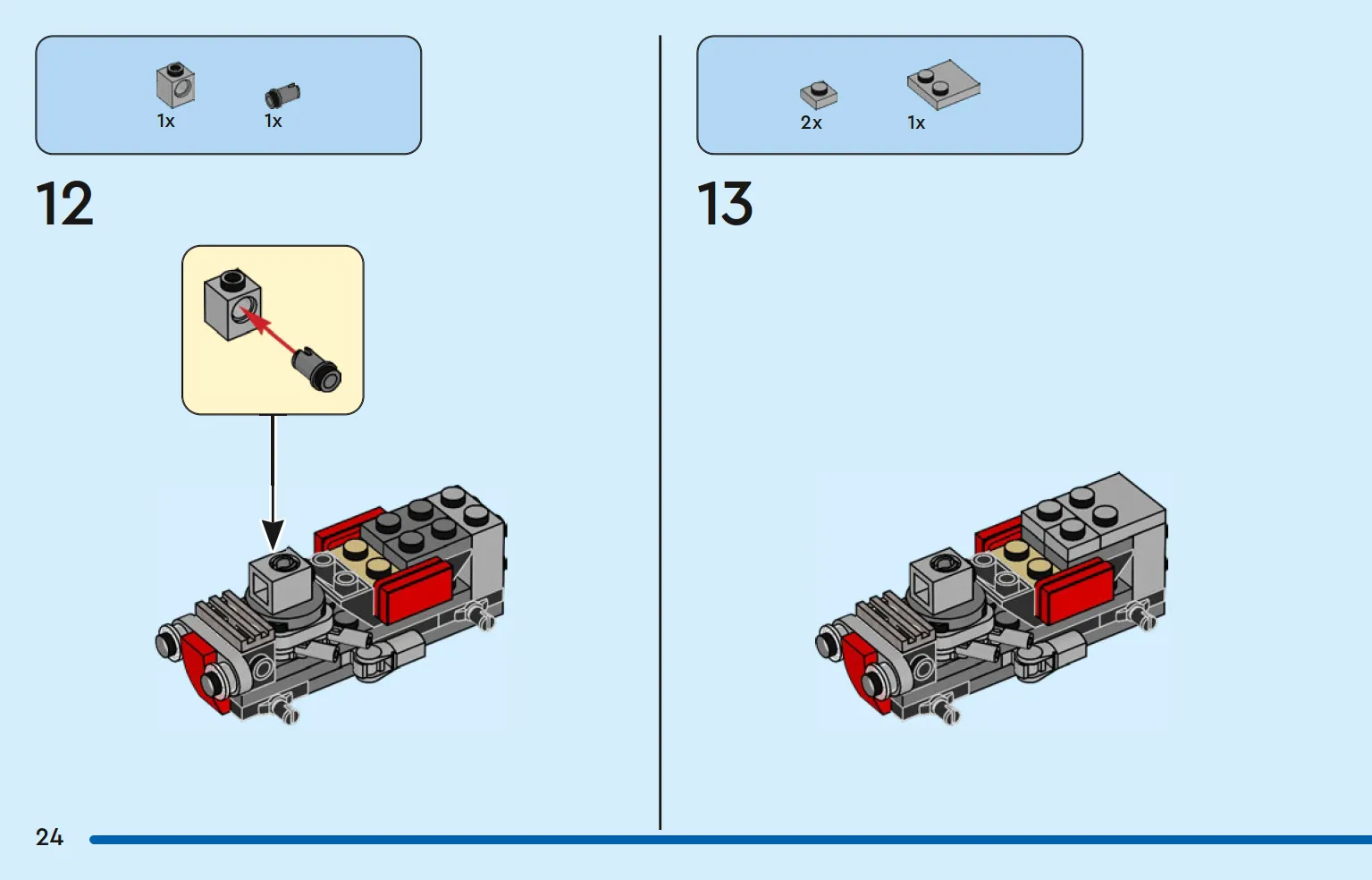 1x 1x

12

2x 1x

13

24