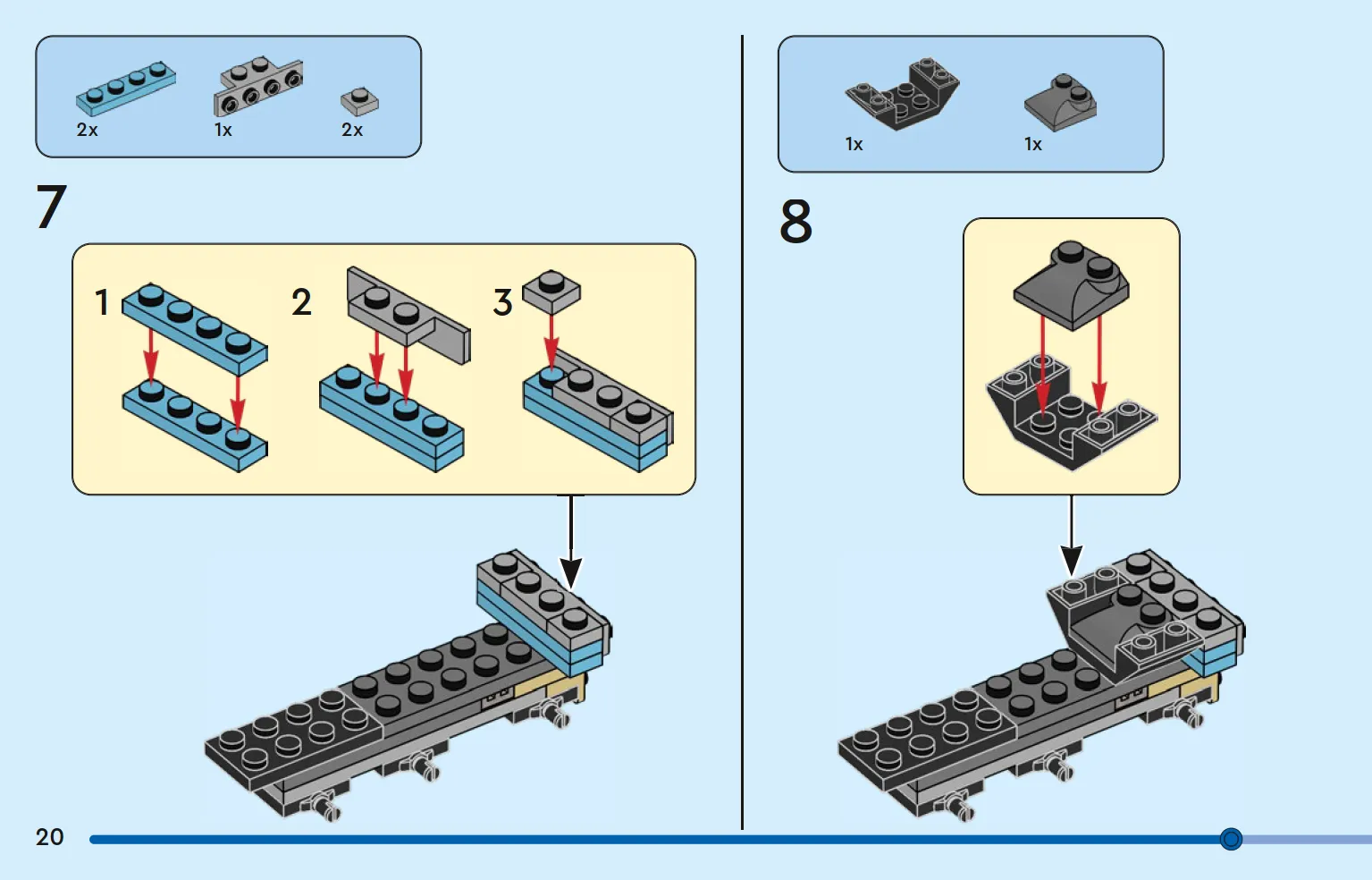 2x 1x 2x

7

1 2 3

1x 1x

8

20