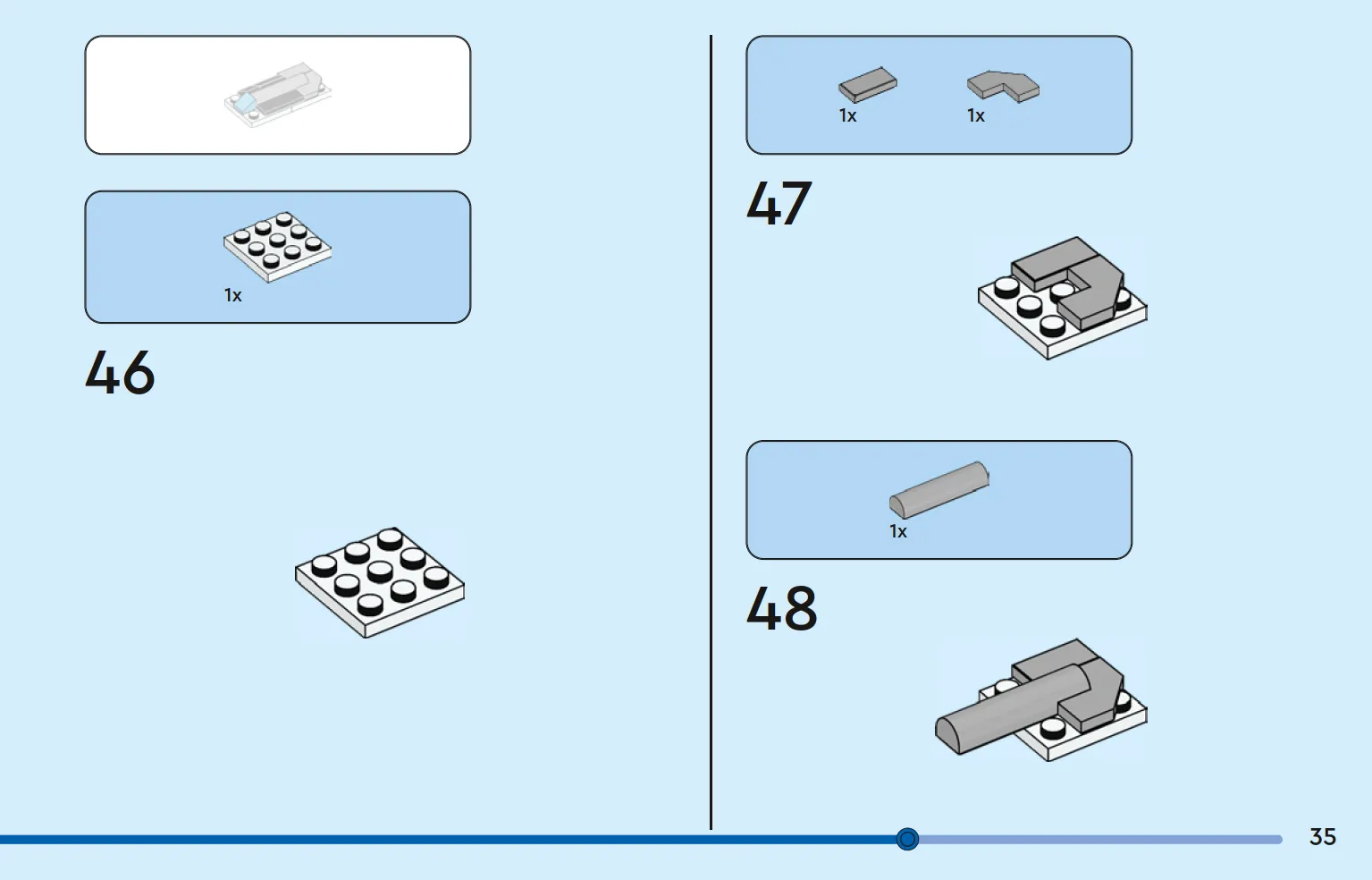 1x

46

1x 1x

47

1x

48

35