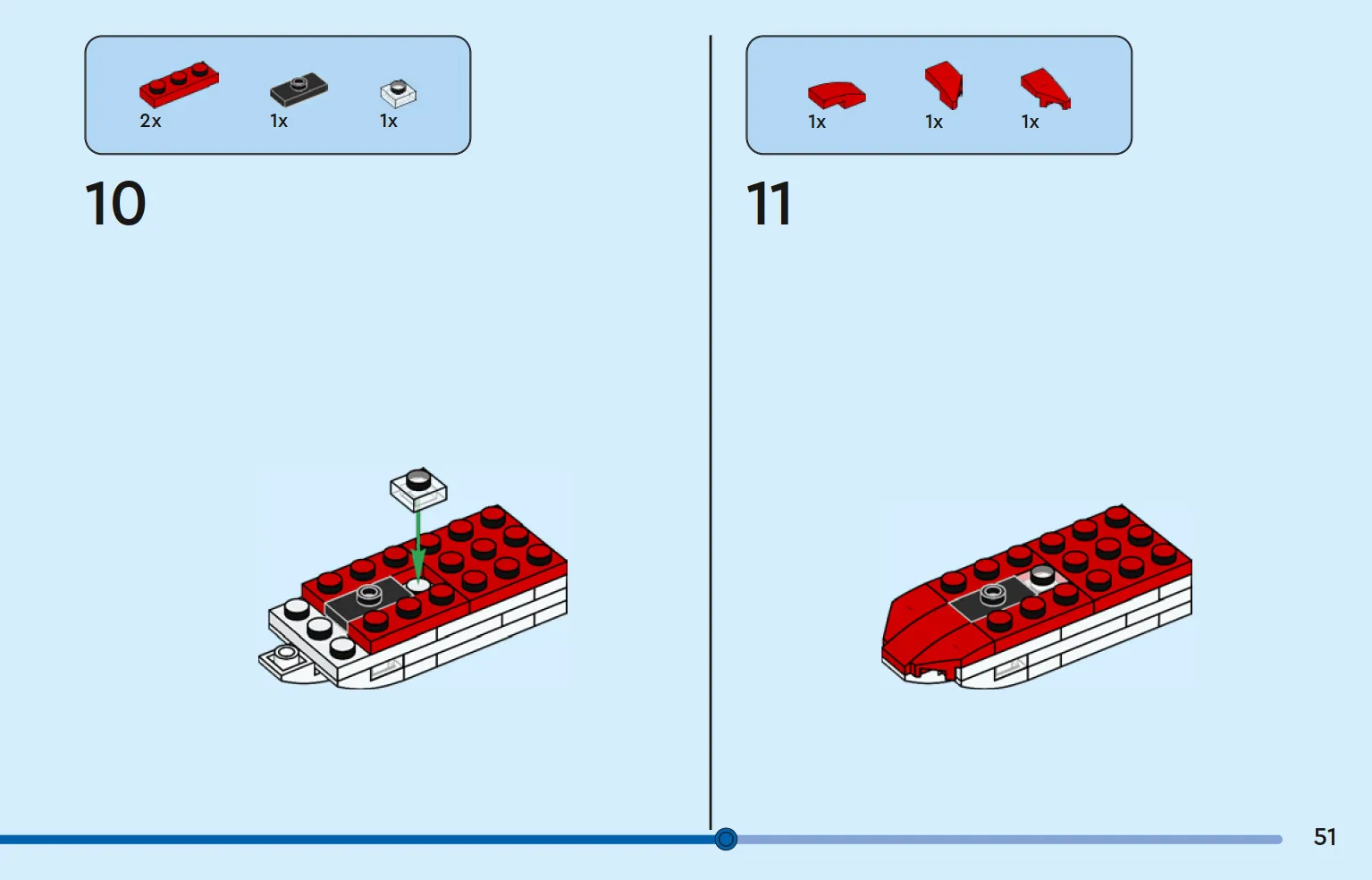 2x
1x
1x

10

1x
1x
1x

11

51