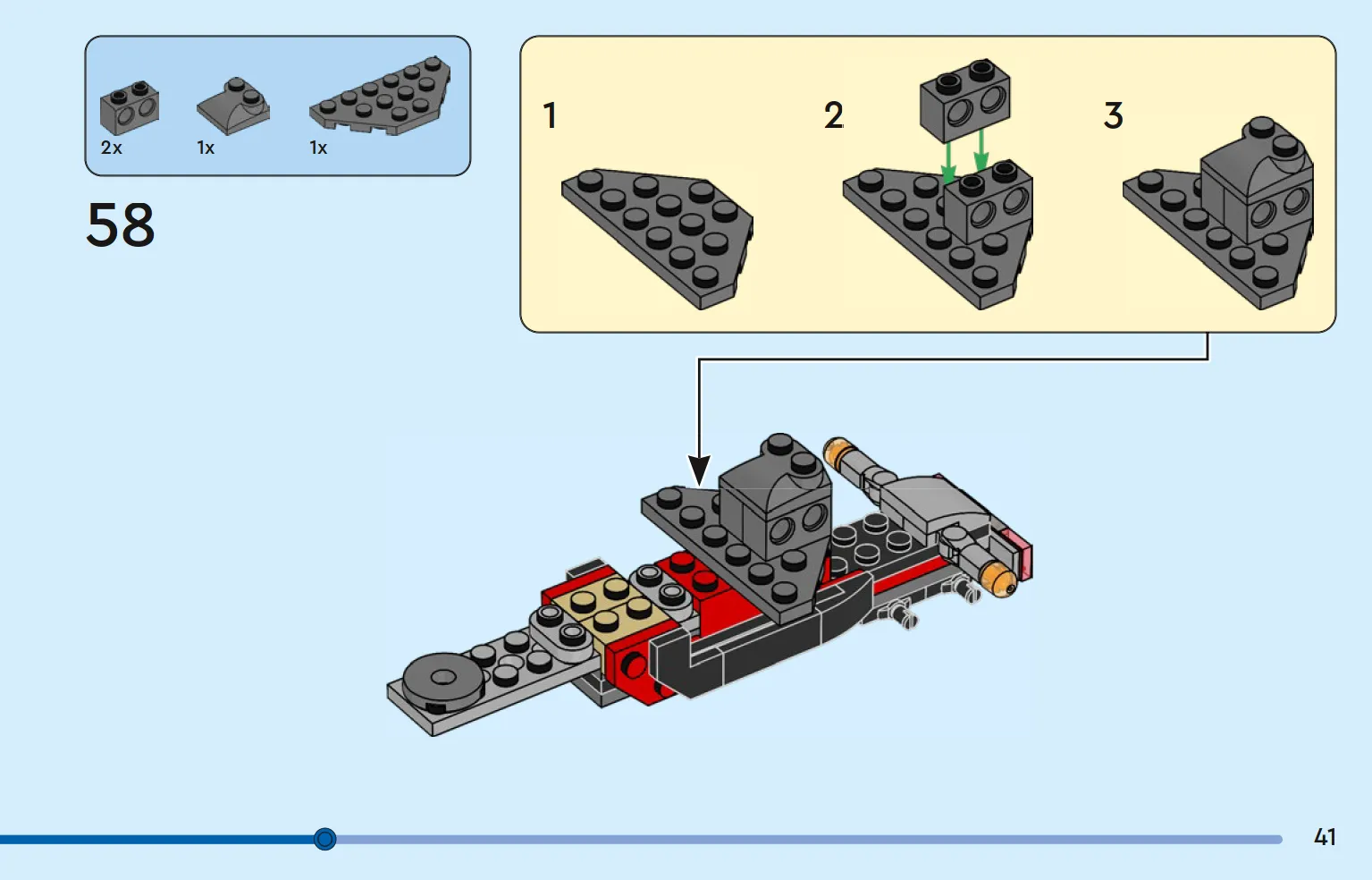 2x
1x
1x

58

1
2
3

41