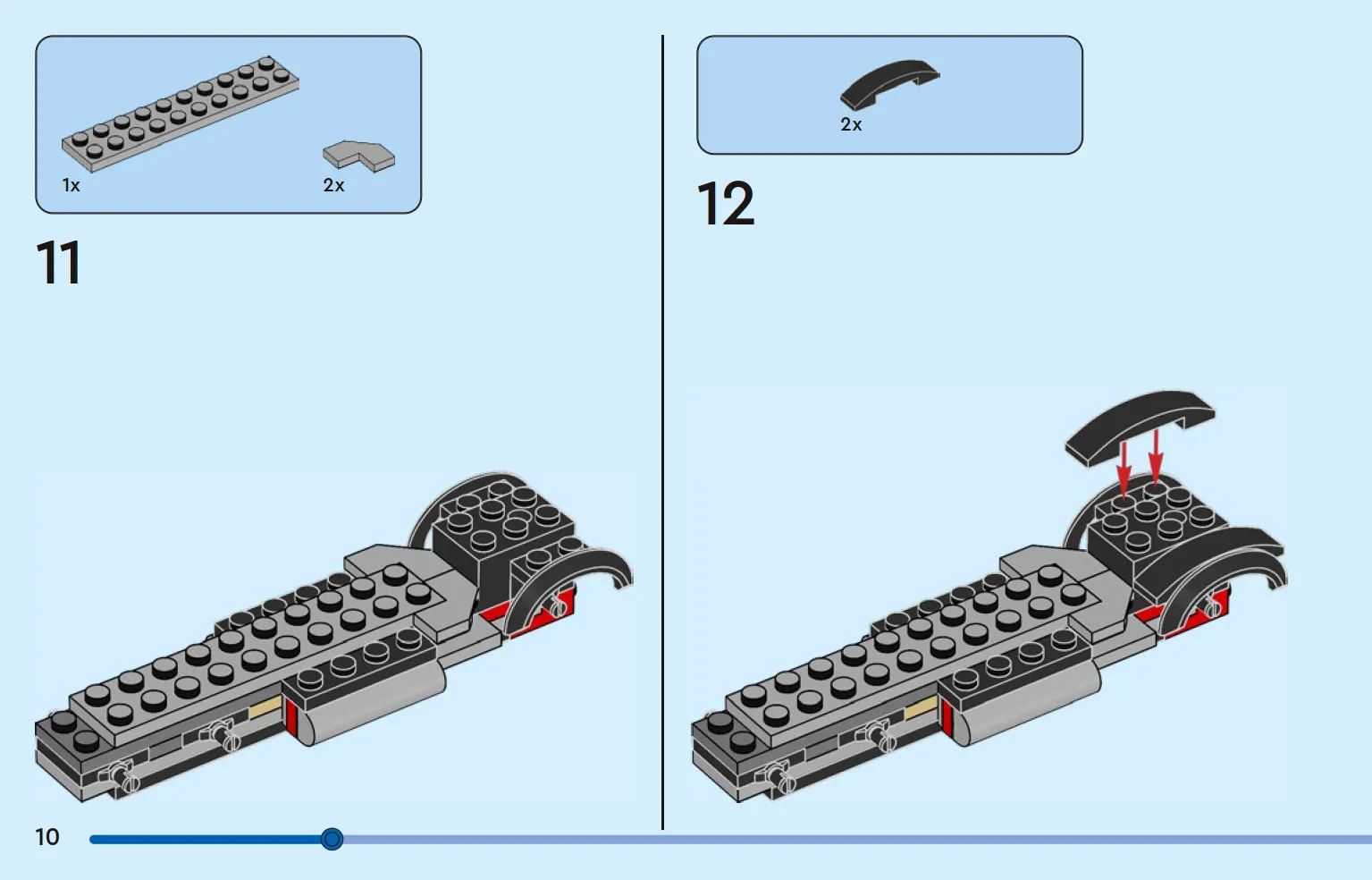 1x
2x

11

2x

12

10