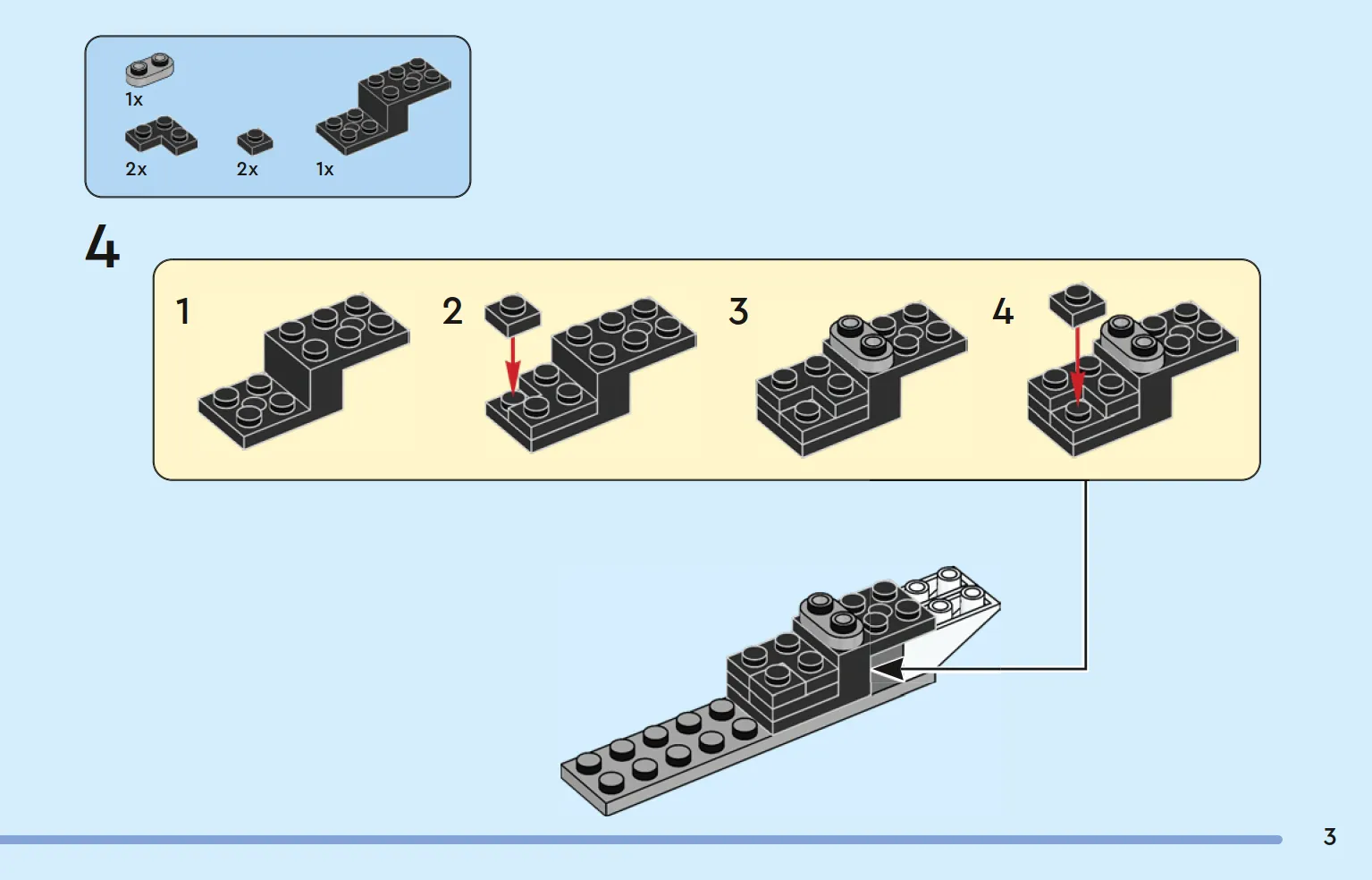 1x
2x
2x
1x

4

1
2
3
4

3