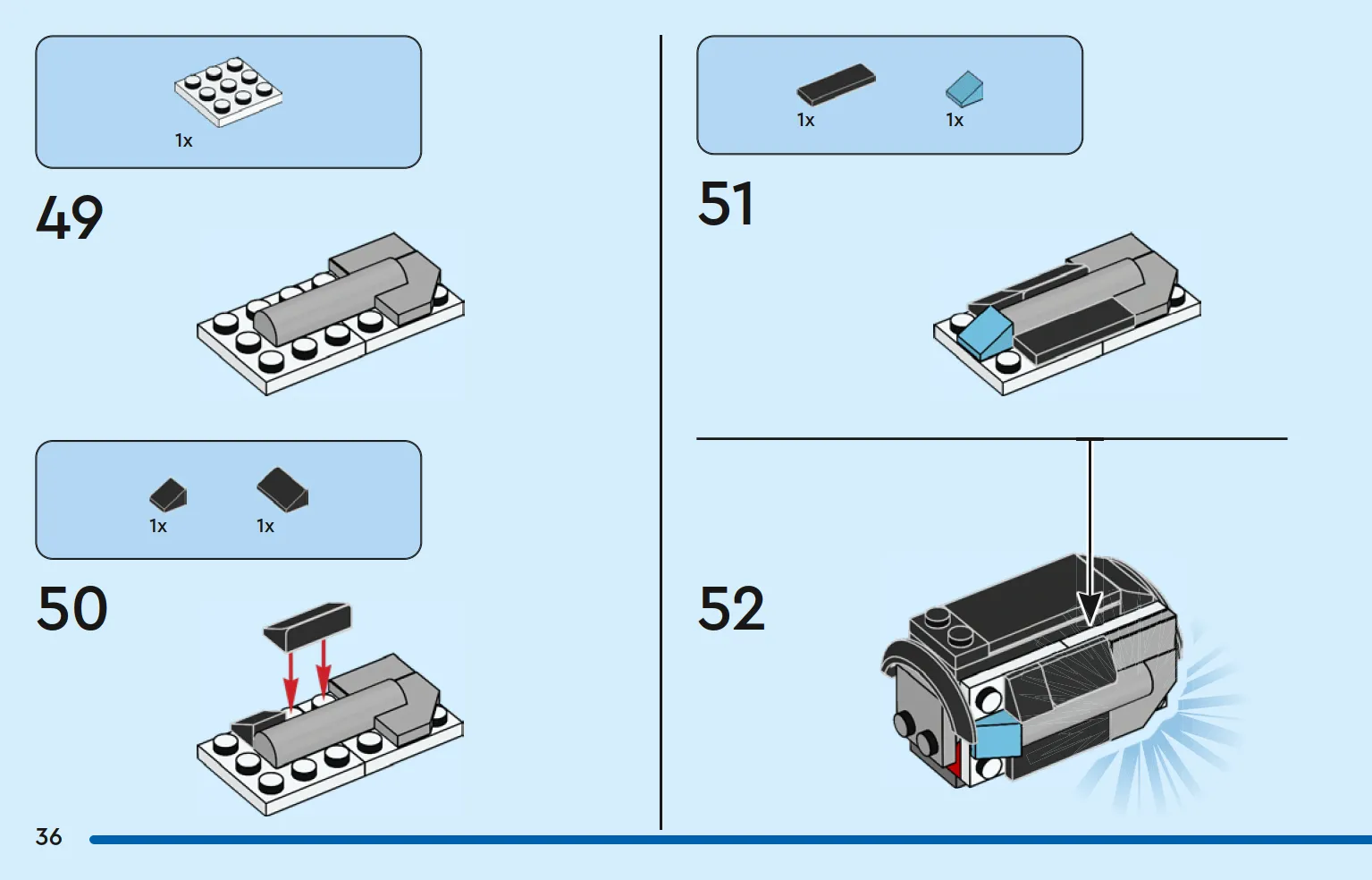 1x

49

1x 1x

50

1x 1x

51

52

36