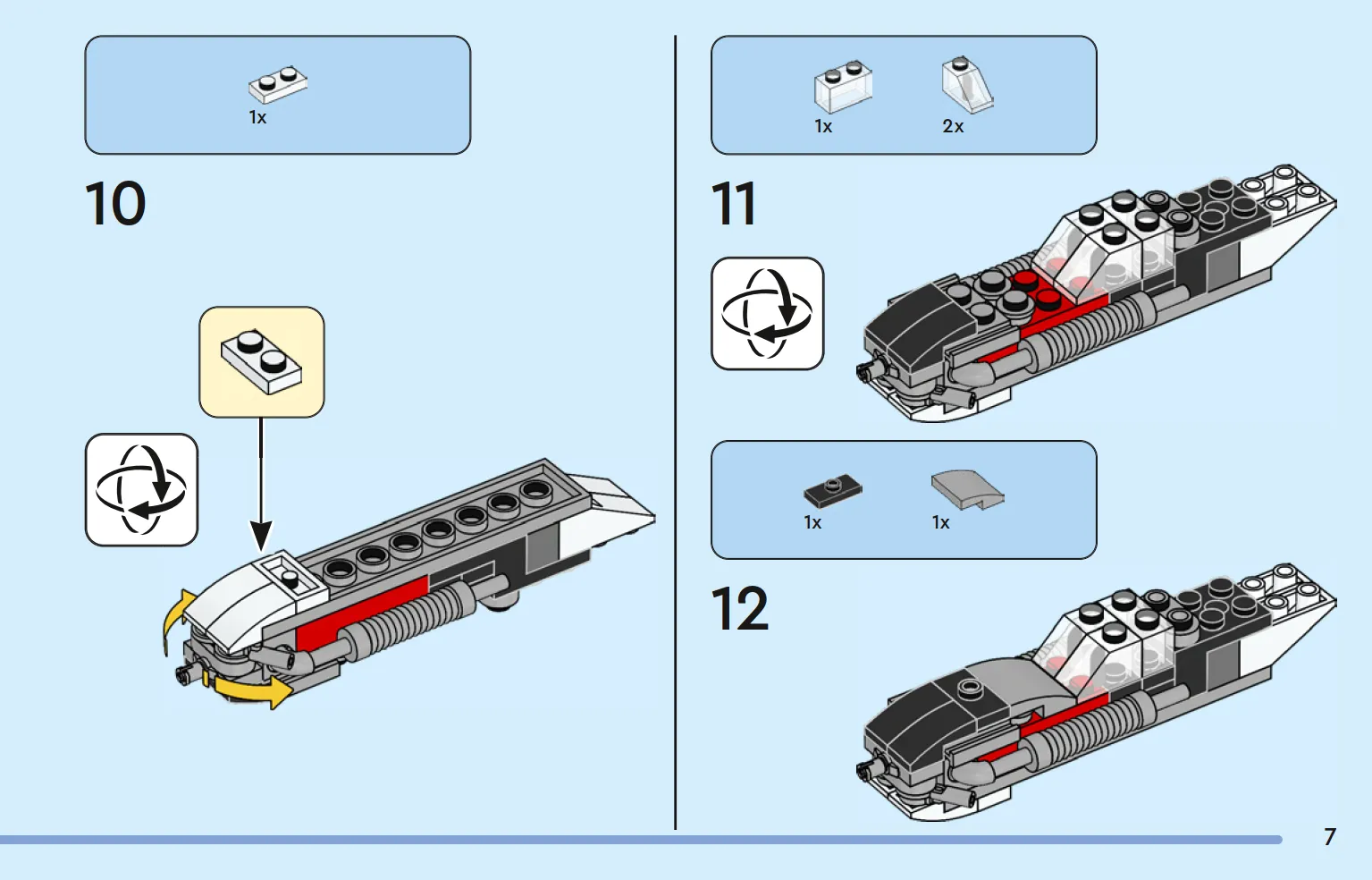 1x

10

1x 2x

11

1x 1x

12

7