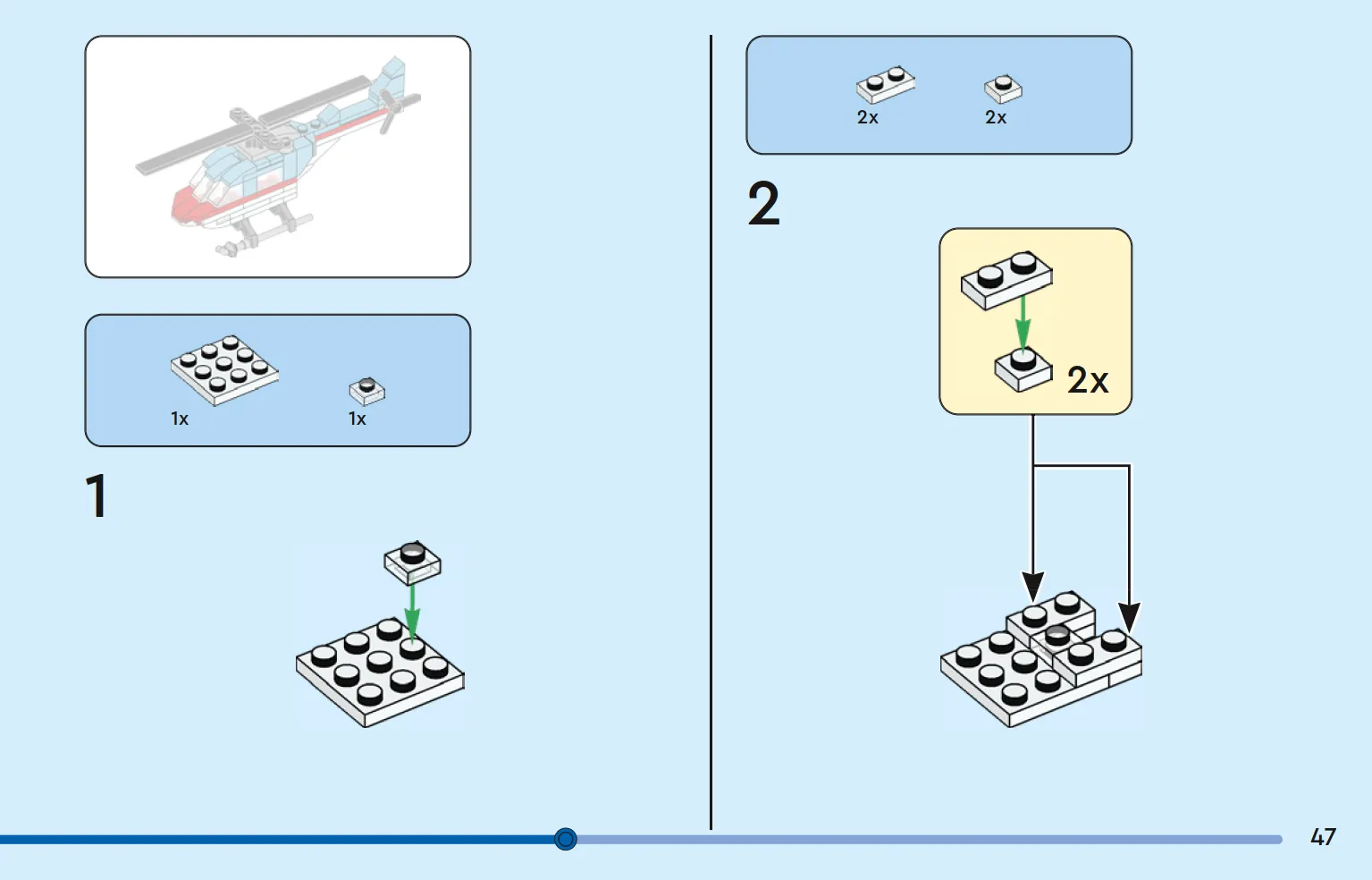 1x 1x

1

2x 2x

2

2x

47