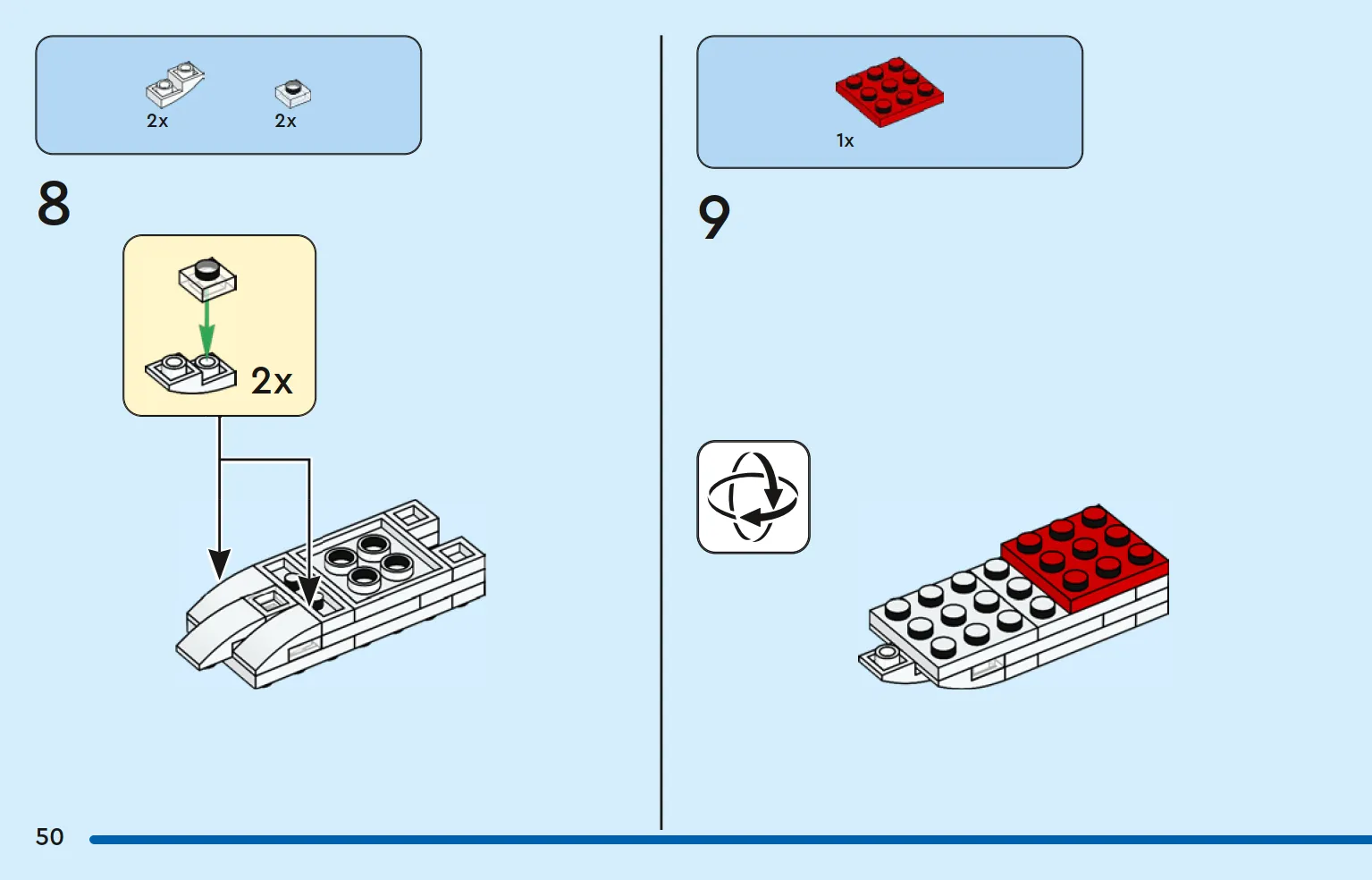 2x 2x

8

2x

1x

9

50