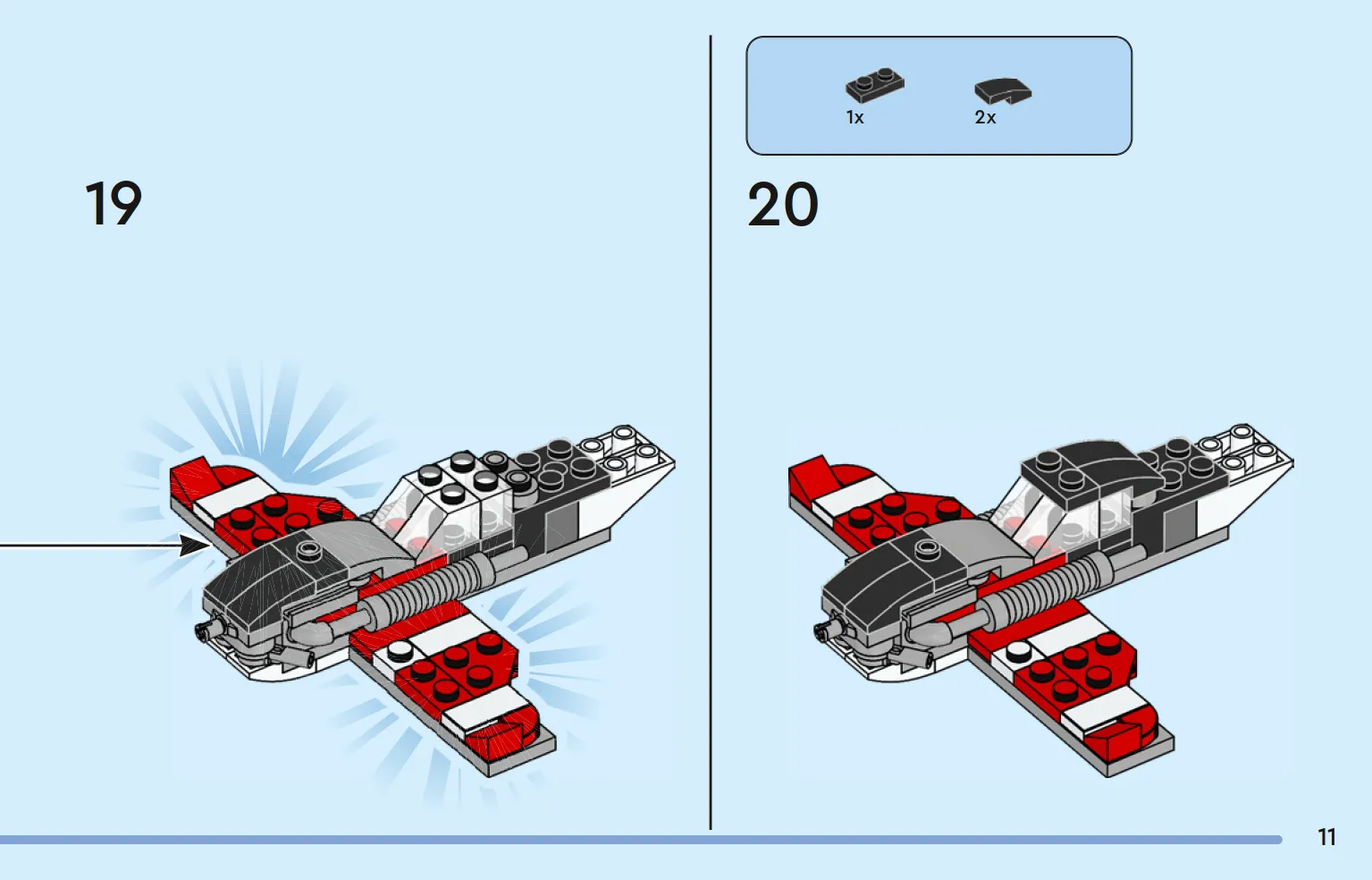 19

1x
2x

20

11